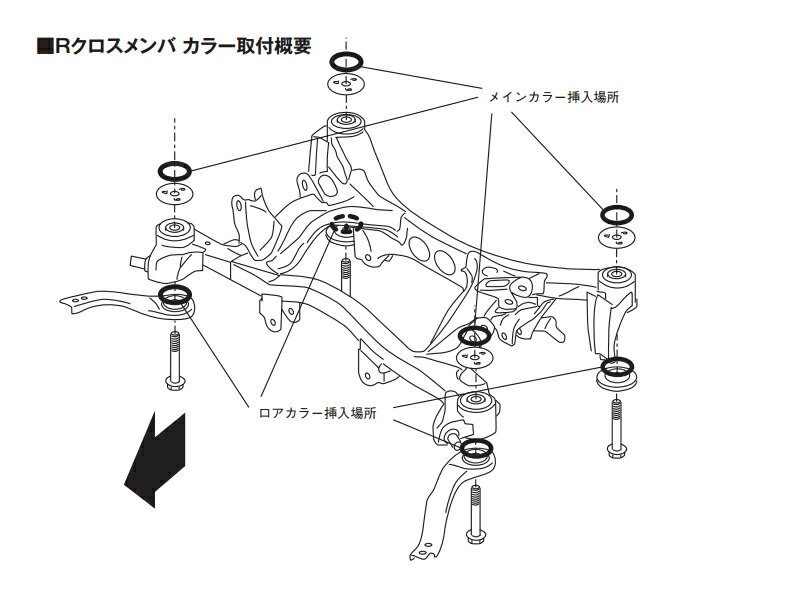 ■Rクロスメンバ カラー取付概要

メインカラー挿入場所

ロアカラー挿入場所