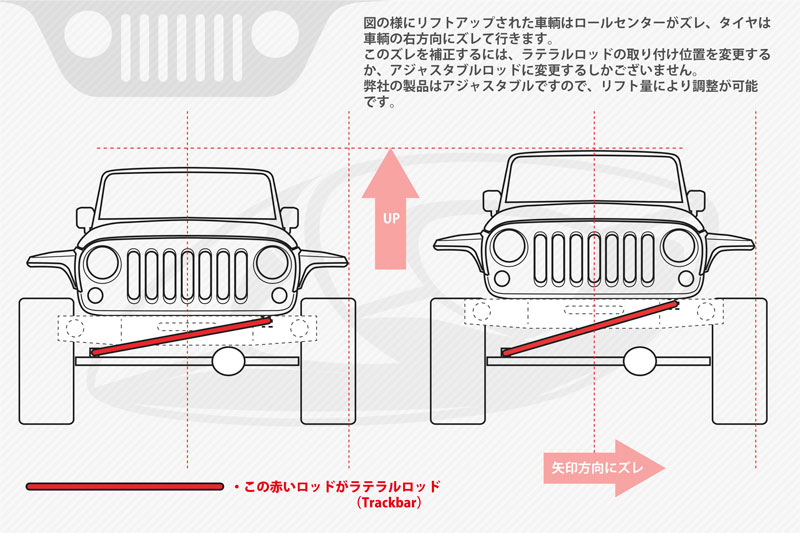 図の様にリフトアップされた車輌はロールセンターがズレ、タイヤは車輌の右方向にズレて行きます。
このズレを補正するには、ラテラルロッドの取り付け位置を変更するか、アジャスタブルロッドに変更するしかございません。
弊社の製品はアジャスタブルですので、リフト量により調整が可能です。

UP

矢印方向にズレ

・この赤いロッドがラテラルロッド
（Trackbar）