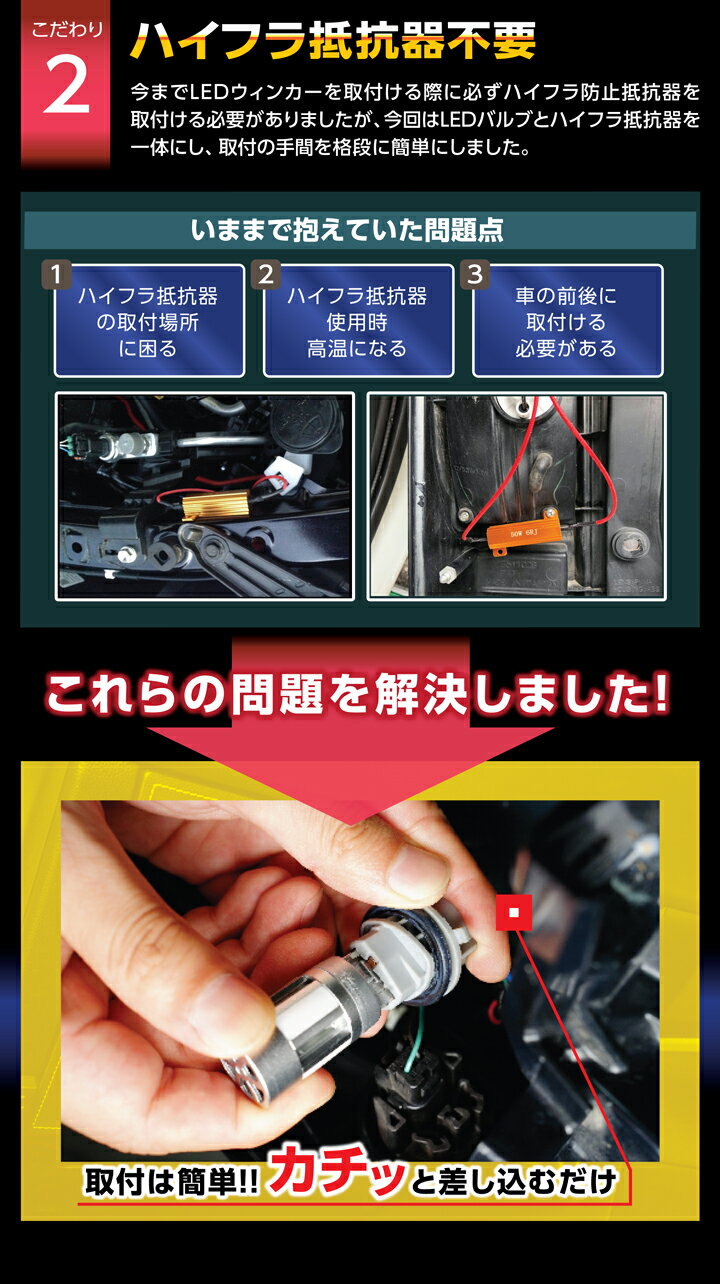 こだわり
2
ハイフラ抵抗器不要

今までLEDウィンカーを取付ける際に必ずハイフラ防止抵抗器を取付ける必要がありましたが、今回はLEDバルブとハイフラ抵抗器を一体にし、取付の手間を格段に簡単にしました。

いままで抱えていた問題点

1 ハイフラ抵抗器の取付場所に困る

2 ハイフラ抵抗器使用時高温になる

3 車の前後に取付ける必要がある

50W 6RJ

これらの問題を解決しました!

取付は簡単!! カチッと差し込むだけ