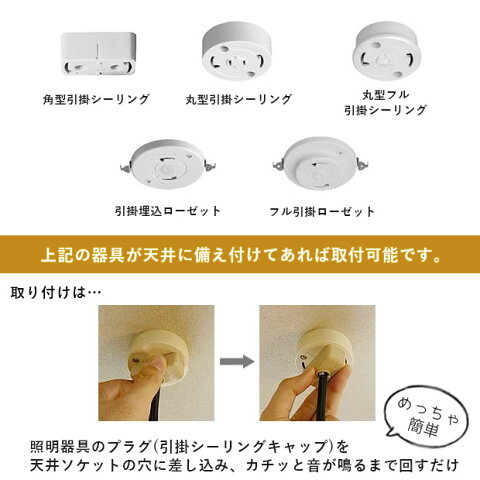 角型引掛シーリング

丸型引掛シーリング

丸型フル
引掛シーリング

引掛埋込ローゼット

フル引掛ローゼット

上記の器具が天井に備え付けてあれば取付可能です。

取り付けは…

めっちゃ
簡単

照明器具のプラグ(引掛シーリングキャップ)を
天井ソケットの穴に差し込み、カチッと音が鳴るまで回すだけ