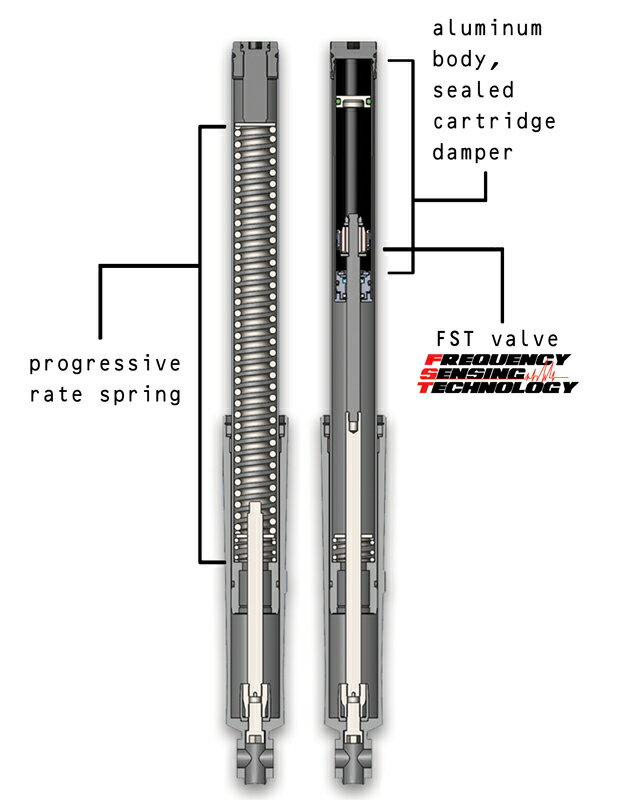 aluminum body, sealed cartridge damper

progressive rate spring

FST valve
FREQUENCY SENSING TECHNOLOGY