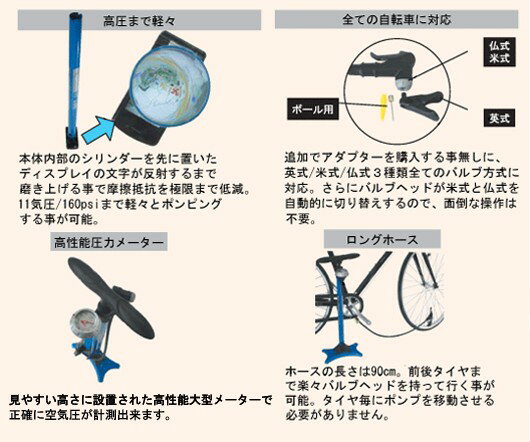 高圧まで軽々

本体内部のシリンダーを先に置いたディスプレイの文字が反射するまで磨き上げる事で摩擦抵抗を極限まで低減。11気圧/160psiまで軽々とポンピングする事が可能。

全ての自転車に対応

仏式
米式

ボール用

英式

追加でアダプターを購入する事無しに、英式/米式/仏式３種類全てのバルブ方式に対応。さらにバルブヘッドが米式と仏式を自動的に切り替えするので、面倒な操作は不要。

高性能圧力メーター

見やすい高さに設置された高性能大型メーターで正確に空気圧が計測出来ます。

ロングホース

ホースの長さは90cm。前後タイヤまで楽々バルブヘッドを持って行く事が可能。タイヤ毎にポンプを移動させる必要がありません。