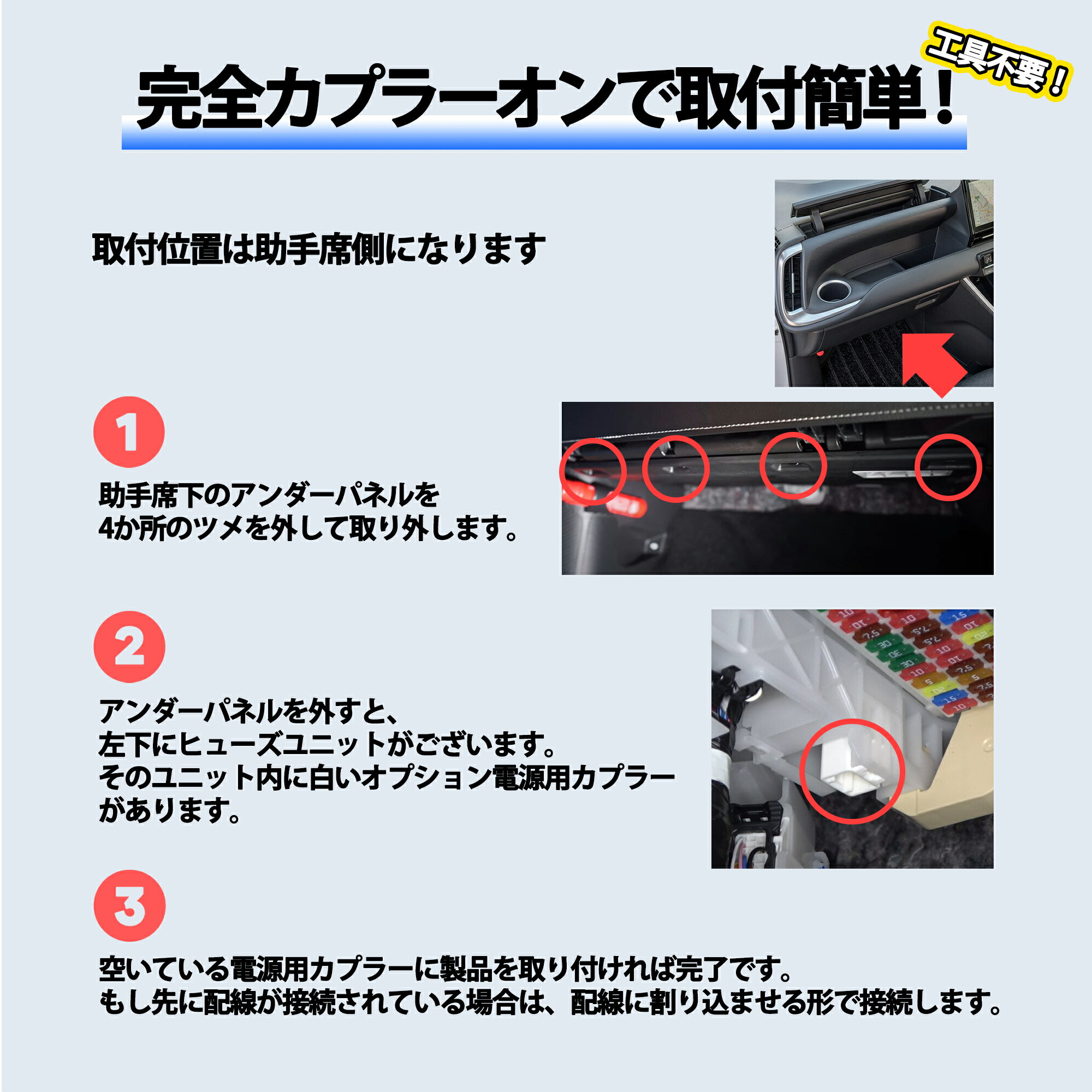 完全カプラーオンで取付簡単！

工具不要！

取付位置は助手席側になります

1

助手席下のアンダーパネルを
4か所のツメを外して取り外します。

2

アンダーパネルを外すと、
左下にヒューズユニットがございます。
そのユニット内に白いオプション電源用カプラーがあります。

3

空いている電源用カプラーに製品を取り付ければ完了です。
もし先に配線が接続されている場合は、配線に割り込ませる形で接続します。