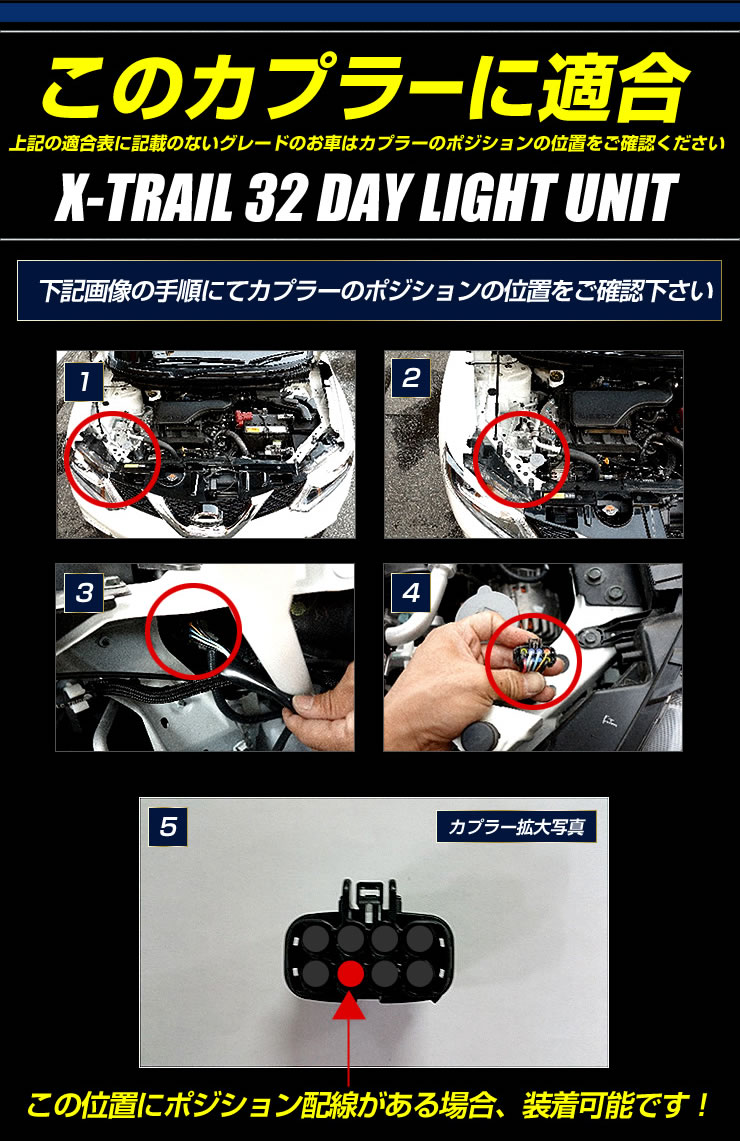 このカプラーに適合

上記の適合表に記載のないグレードのお車はカプラーのポジションの位置をご確認ください

X-TRAIL 32 DAY LIGHT UNIT

下記画像の手順にてカプラーのポジションの位置をご確認下さい

1

2

3

4

5

カプラー拡大写真

この位置にポジション配線がある場合、装着可能です！