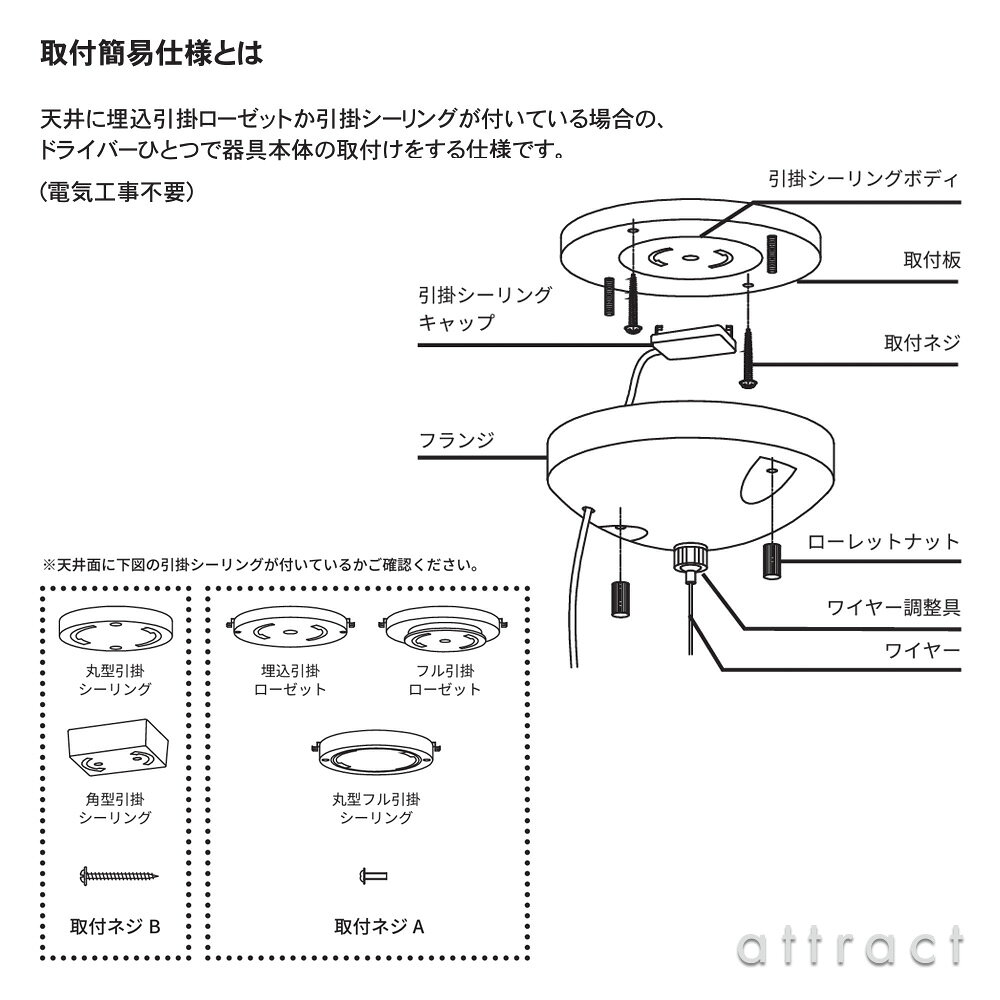 取付簡易仕様とは

天井に埋込引掛ローゼットか引掛シーリングが付いている場合の、ドライバーひとつで器具本体の取付けをする仕様です。

（電気工事不要）

引掛シーリングボディ

取付板

引掛シーリングキャップ

取付ネジ

フランジ

ローレットナット

ワイヤー調整具

ワイヤー

※天井面に下図の引掛シーリングが付いているかご確認ください。

丸型引掛シーリング

角型引掛シーリング

取付ネジ B

埋込引掛ローゼット

フル引掛ローゼット

丸型フル引掛シーリング

取付ネジ A

attract