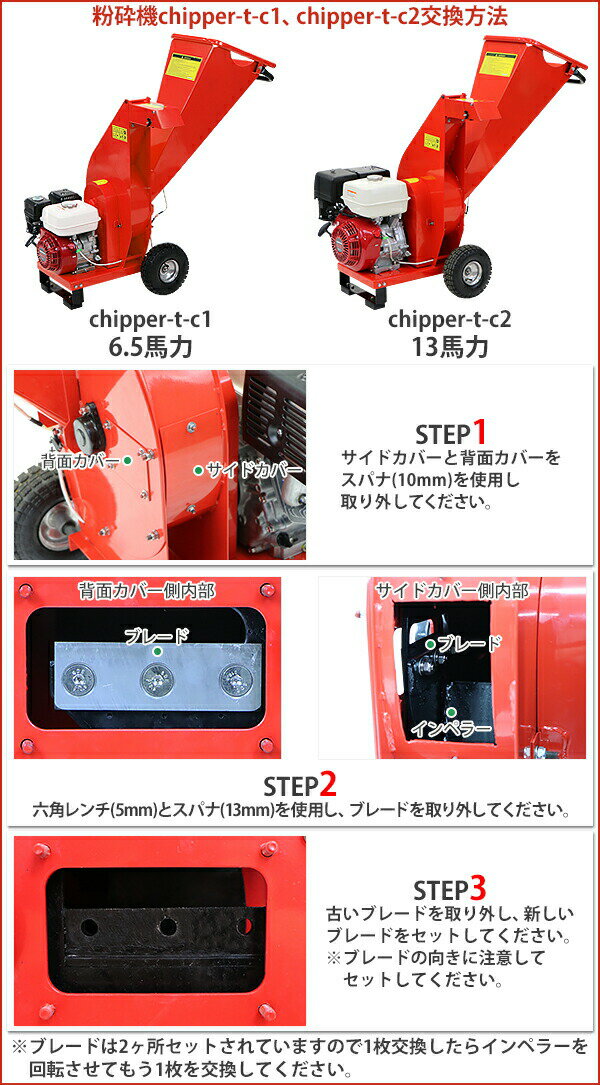 粉砕機chipper-t-c1、chipper-t-c2交換方法

chipper-t-c1
6.5馬力

chipper-t-c2
13馬力

背面カバー
サイドカバー

STEP1
サイドカバーと背面カバーをスパナ(10mm)を使用し取り外してください。

背面カバー側内部
ブレード

サイドカバー側内部
ブレード
インペラー

STEP2
六角レンチ(5mm)とスパナ(13mm)を使用し、ブレードを取り外してください。

STEP3
古いブレードを取り外し、新しいブレードをセットしてください。
※ブレードの向きに注意してセットしてください。

※ブレードは2ヶ所セットされていますので1枚交換したらインペラーを回転させてもう1枚を交換してください。