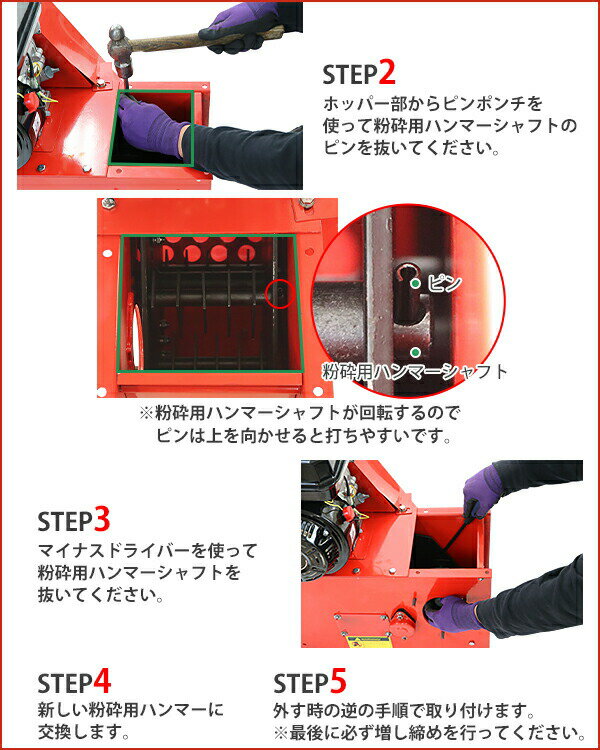 STEP2
ホッパー部からピンポンチを使って粉砕用ハンマーシャフトのピンを抜いてください。

ピン

粉砕用ハンマーシャフト

※粉砕用ハンマーシャフトが回転するのでピンは上を向かせると打ちやすいです。

STEP3
マイナスドライバーを使って粉砕用ハンマーシャフトを抜いてください。

STEP4
新しい粉砕用ハンマーに交換します。

STEP5
外す時の逆の手順で取り付けます。
※最後に必ず増し締めを行ってください。