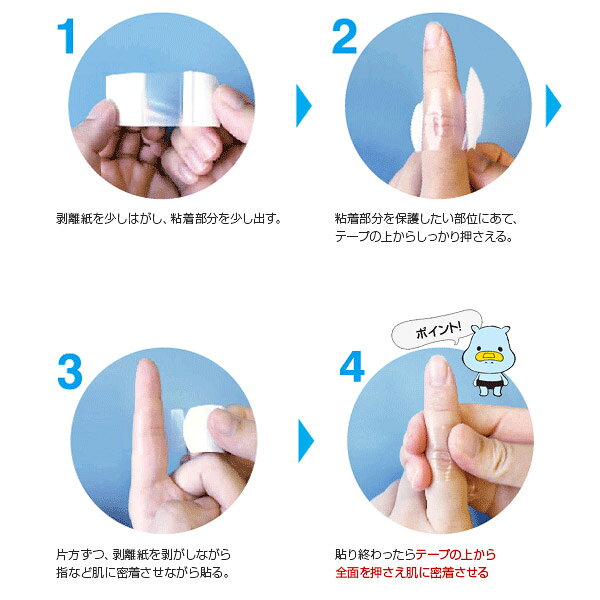 1

剥離紙を少しはがし、粘着部分を少し出す。

2

粘着部分を保護したい部位にあて、テープの上からしっかり押さえる。

3

片方ずつ、剥離紙を剥がしながら指など肌に密着させながら貼る。

ポイント!

4

貼り終わったらテープの上から全面を押さえ肌に密着させる