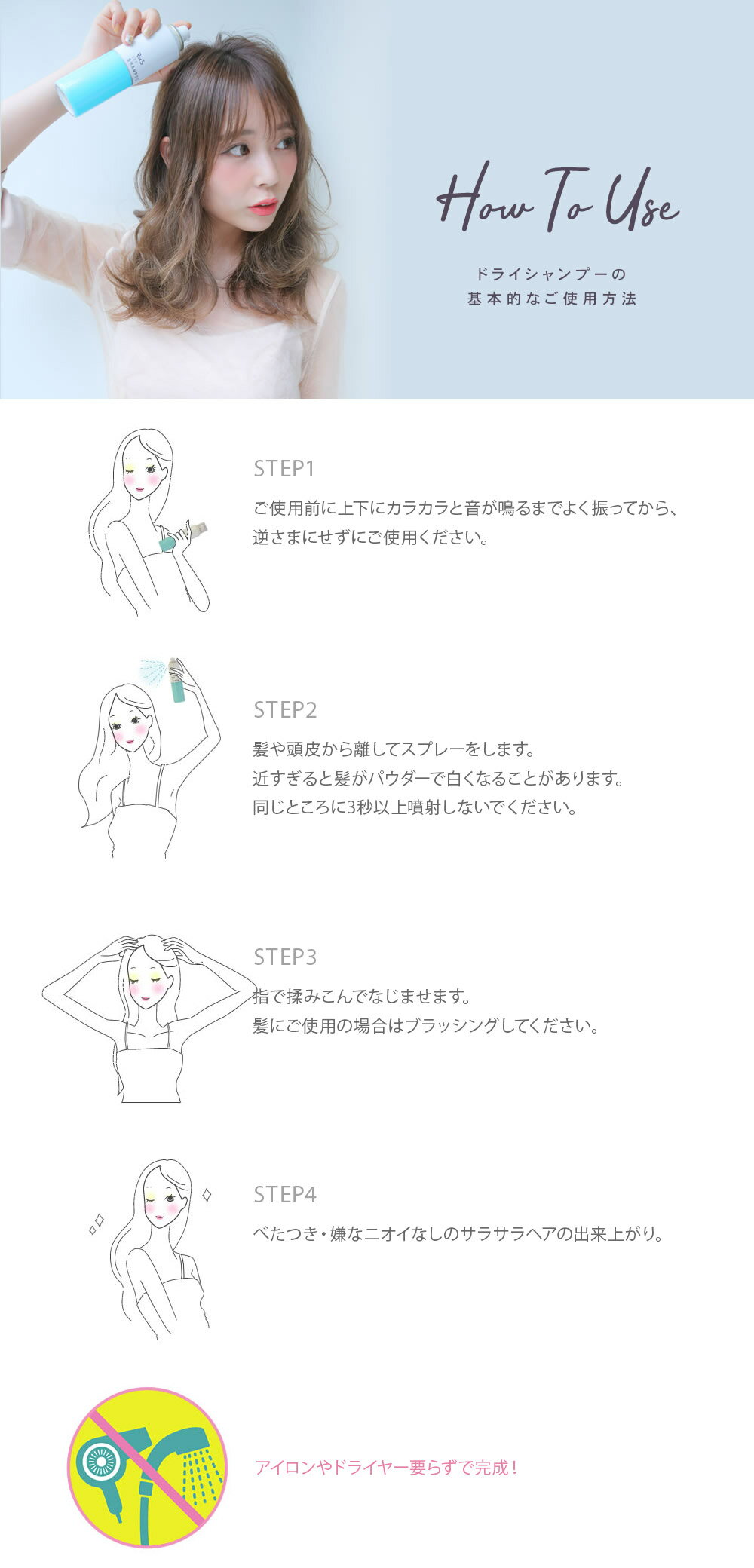 How To Use

ドライシャンプーの
基本的なご使用方法

STEP1

ご使用前に上下にカラカラと音が鳴るまでよく振ってから、逆さまにせずにご使用ください。

STEP2

髪や頭皮から離してスプレーをします。
近すぎると髪がパウダーで白くなることがあります。
同じところに3秒以上噴射しないでください。

STEP3

指で揉みこんでなじませます。
髪にご使用の場合はブラッシングしてください。

STEP4

べたつき・嫌なニオイなしのサラサラヘアの出来上がり。

アイロンやドライヤー要らずで完成！