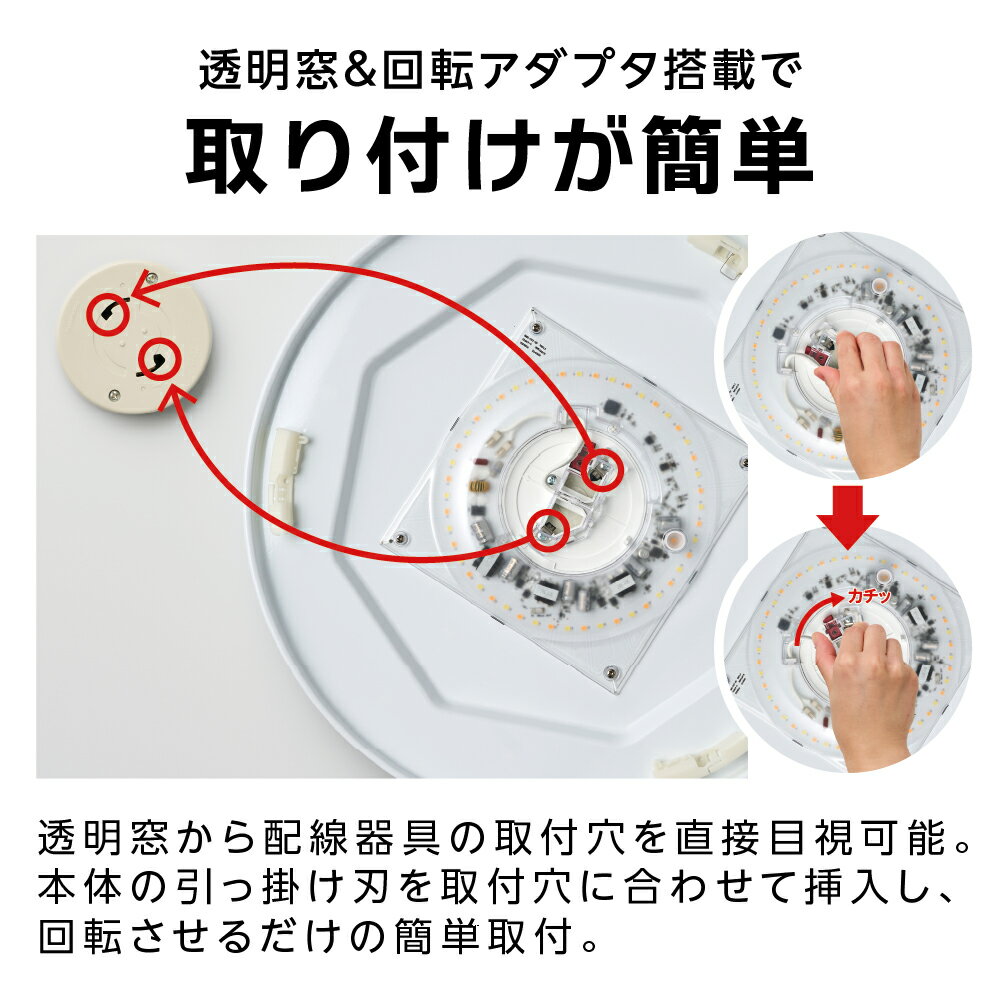 透明窓&回転アダプタ搭載で

取り付けが簡単

カチッ

透明窓から配線器具の取付穴を直接目視可能。本体の引っ掛け刃を取付穴に合わせて挿入し、回転させるだけの簡単取付。