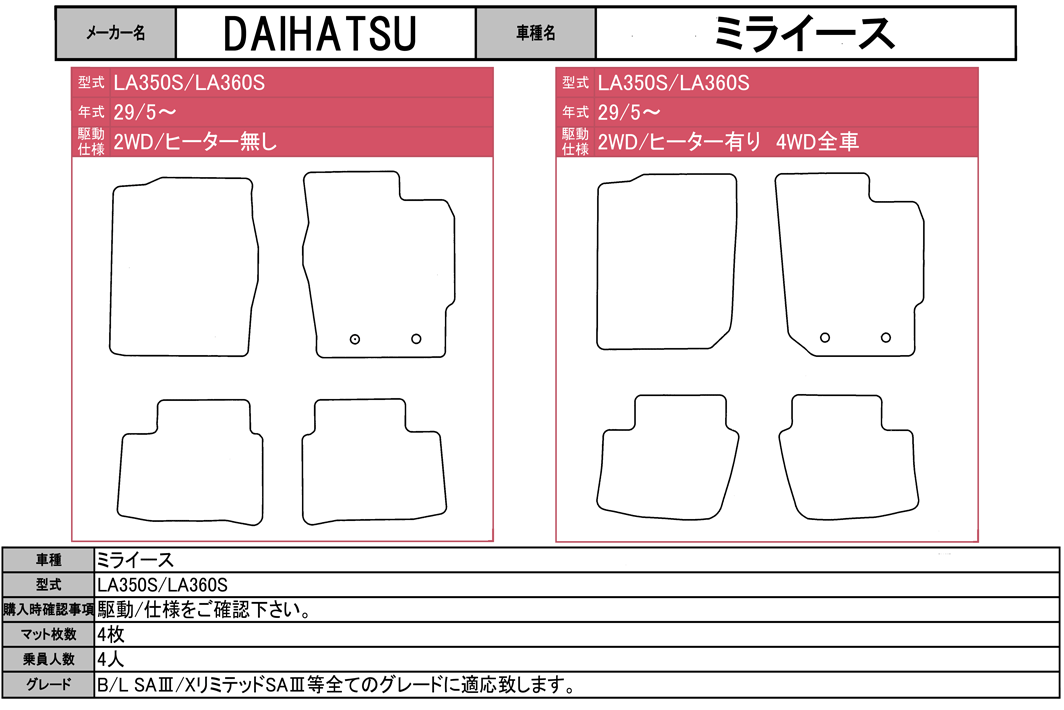 | メーカー名 | DAIHATSU | 車種名 | ミライース |
|---|---|---|---|

型式 LA350S/LA360S
年式 29/5～
駆動仕様 2WD/ヒーター無し

型式 LA350S/LA360S
年式 29/5～
駆動仕様 2WD/ヒーター有り 4WD全車

| 車種 | ミライース |
|---|---|
| 型式 | LA350S/LA360S |
| 購入時確認事項 | 駆動/仕様をご確認下さい。 |
| マット枚数 | 4枚 |
| 乗員人数 | 4人 |
| グレード | B/L SAⅢ/XリミテッドSAⅢ等全てのグレードに適応致します。 |