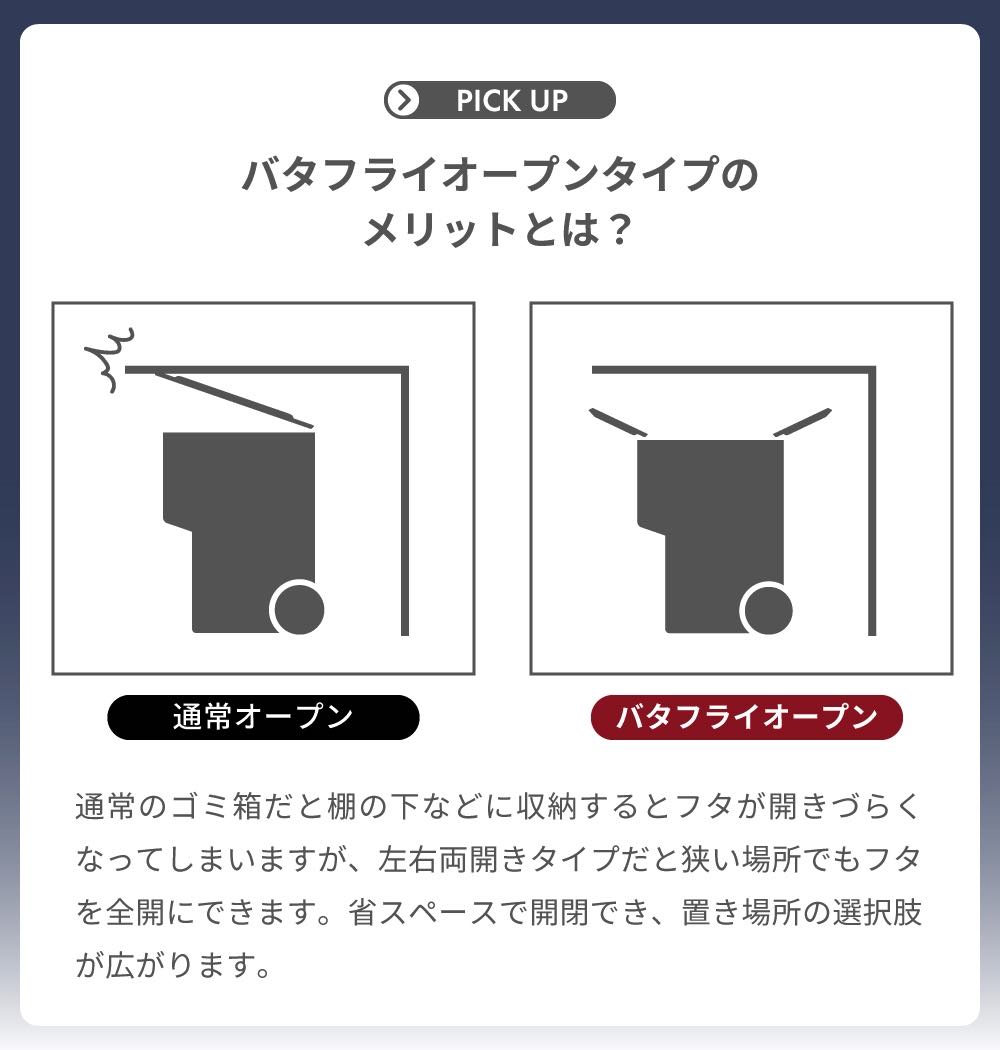 PICK UP

バタフライオープンタイプのメリットとは？

通常オープン

バタフライオープン

通常のゴミ箱だと棚の下などに収納するとフタが開きづらくなってしまいますが、左右両開きタイプだと狭い場所でもフタを全開にできます。省スペースで開閉でき、置き場所の選択肢が広がります。