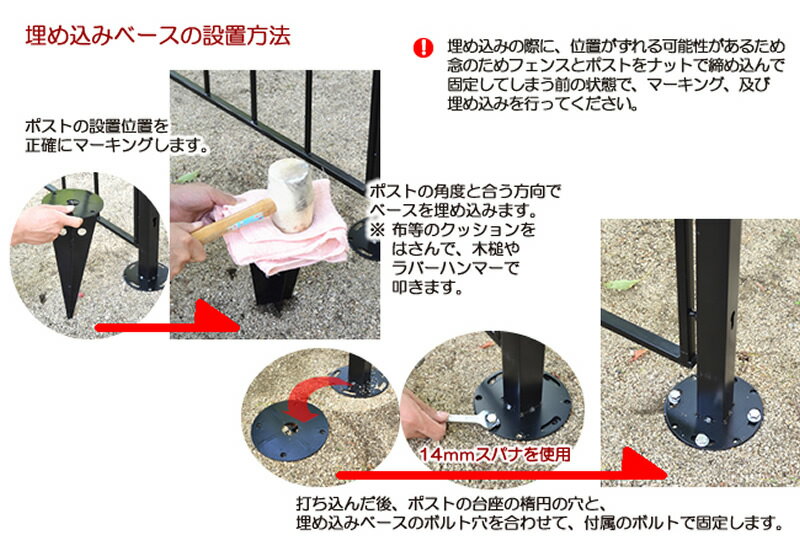 埋め込みベースの設置方法

埋め込みの際に、位置がずれる可能性があるため念のためフェンスとポストをナットで締め込んで固定してしまう前の状態で、マーキング、及び埋め込みを行ってください。

ポストの設置位置を正確にマーキングします。

ポストの角度と合う方向でベースを埋め込みます。
※ 布等のクッションをはさんで、木槌やラバーハンマーで叩きます。

14mmスパナを使用

打ち込んだ後、ポストの台座の楕円の穴と、埋め込みベースのボルト穴を合わせて、付属のボルトで固定します。