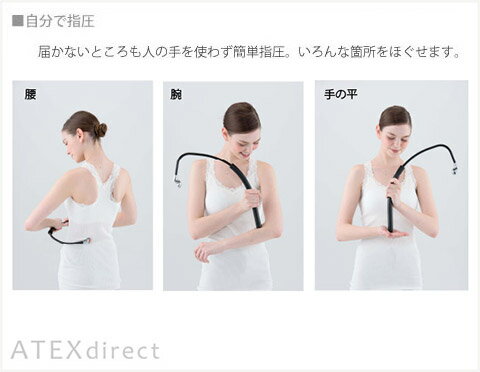 ■自分で指圧

届かないところも人の手を使わず簡単指圧。いろんな箇所をほぐせます。

腰

腕

手の平

ATEXdirect