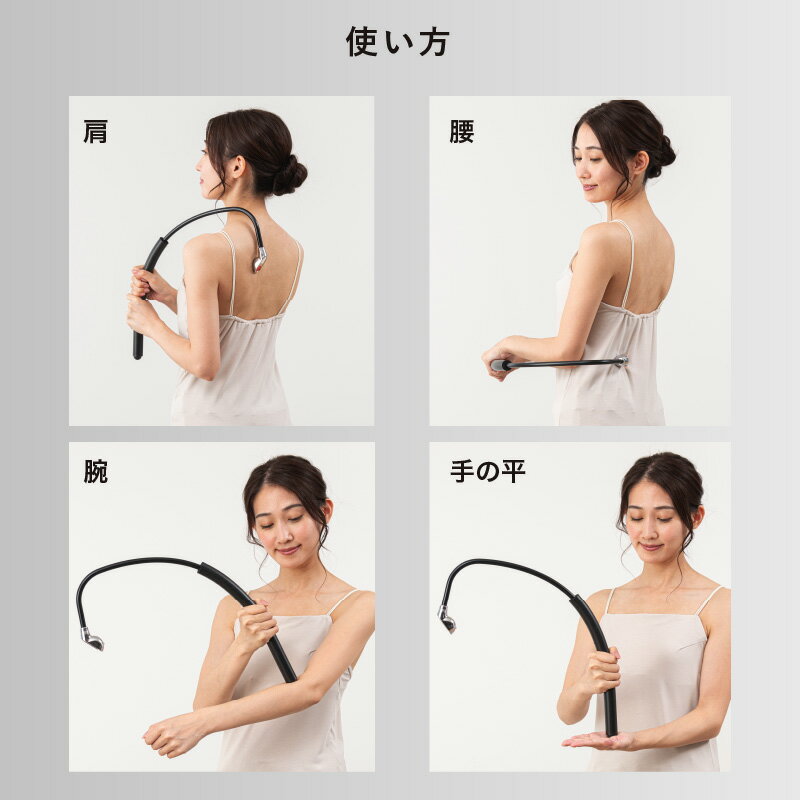 使い方

肩

腰

腕

手の平