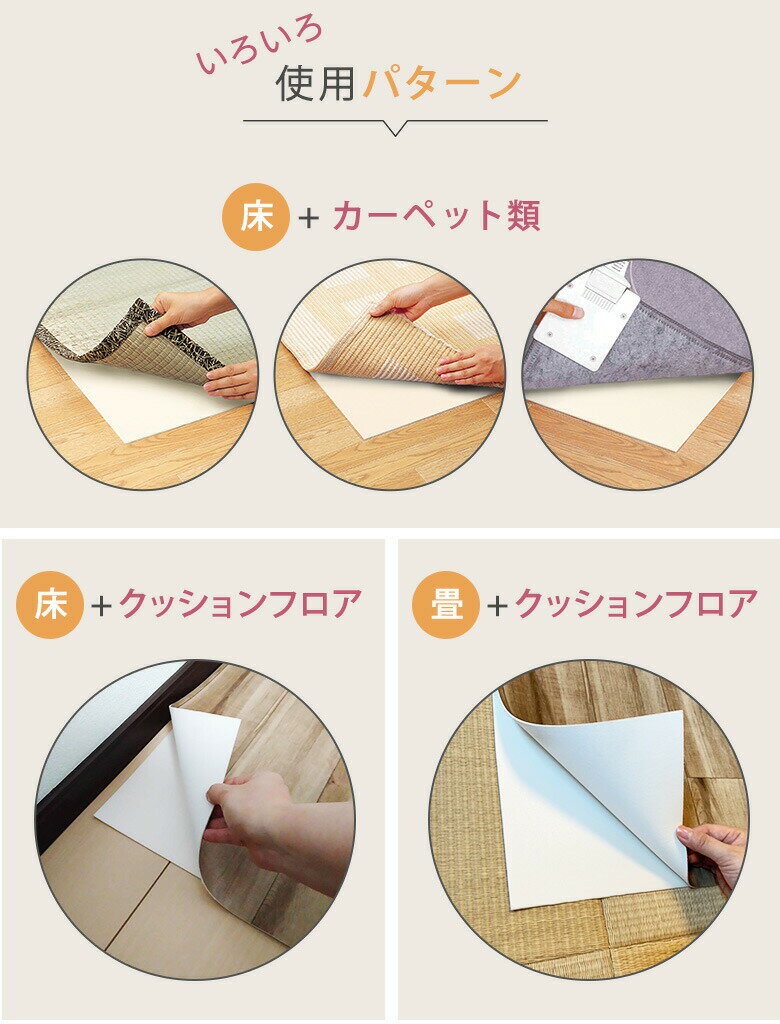 いろいろ
使用パターン

床 + カーペット類

床 + クッションフロア

畳 + クッションフロア