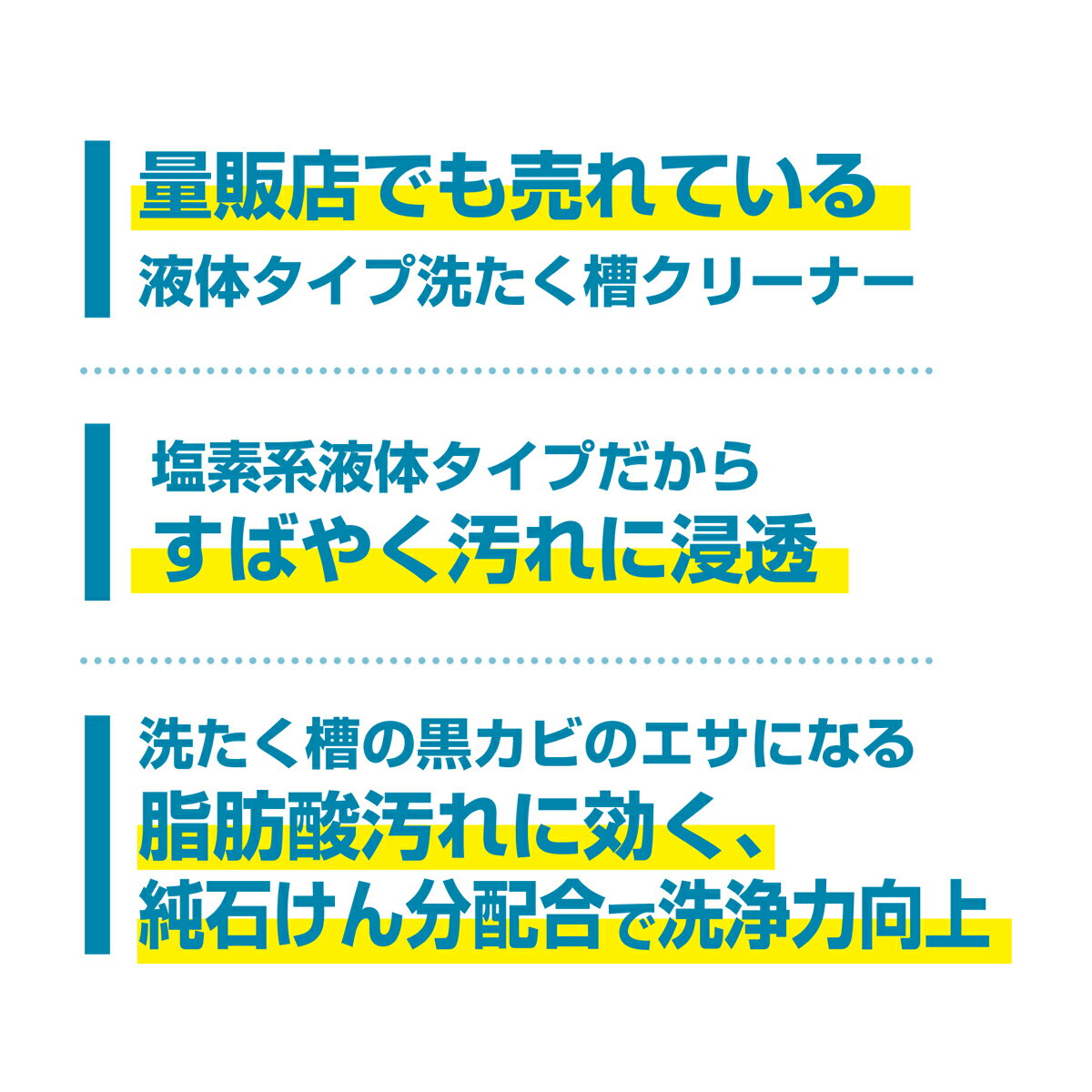 量販店でも売れている
液体タイプ洗たく槽クリーナー

塩素系液体タイプだから
すばやく汚れに浸透

洗たく槽の黒カビのエサになる
脂肪酸汚れに効く、
純石けん分配合で洗浄力向上