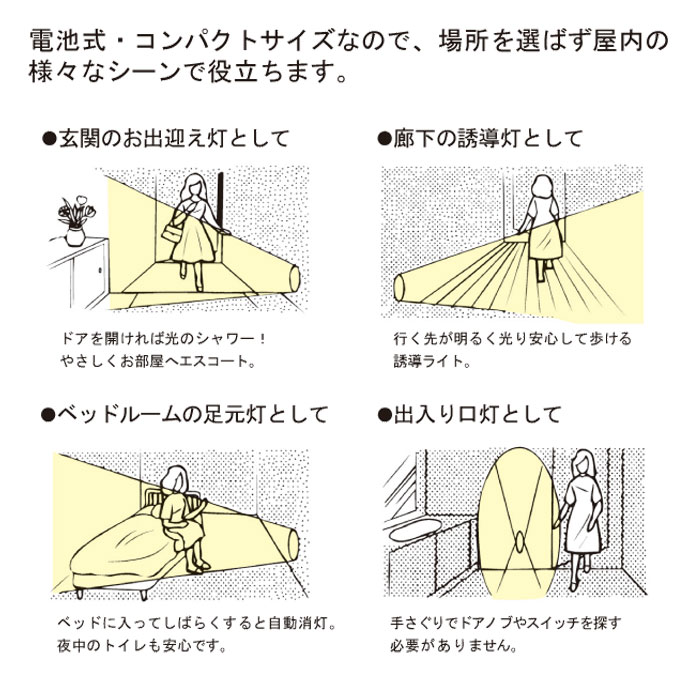 電池式・コンパクトサイズなので、場所を選ばず屋内の様々なシーンで役立ちます。

●玄関のお出迎え灯として

ドアを開ければ光のシャワー！
やさしくお部屋へエスコート。

●廊下の誘導灯として

行く先が明るく光り安心して歩ける誘導ライト。

●ベッドルームの足元灯として

ベッドに入ってしばらくすると自動消灯。
夜中のトイレも安心です。

●出入り口灯として

手さぐりでドアノブやスイッチを探す必要がありません。