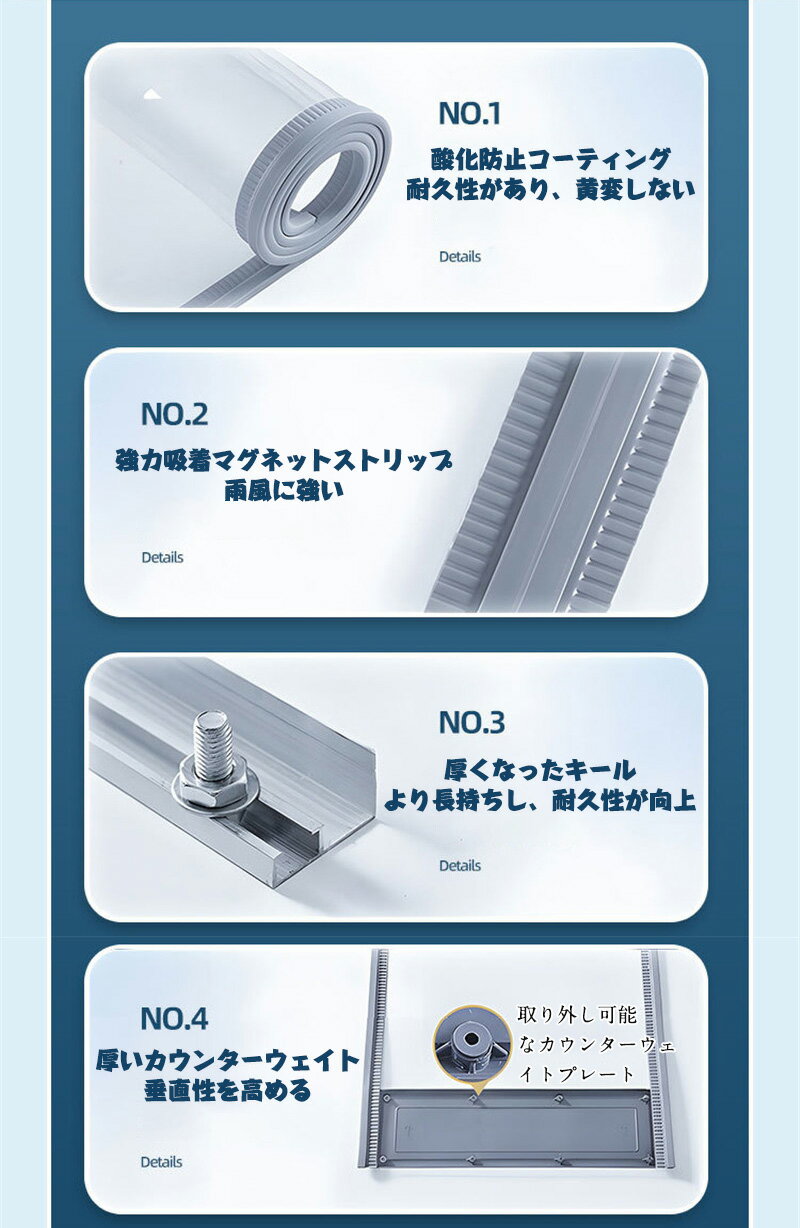 NO.1

酸化防止コーティング
耐久性があり、黄変しない

Details

NO.2

強力吸着マグネットストリップ
雨風に強い

Details

NO.3

厚くなったキール
より長持ちし、耐久性が向上

Details

NO.4

厚いカウンターウェイト
垂直性を高める

Details

取り外し可能なカウンターウェイトプレート