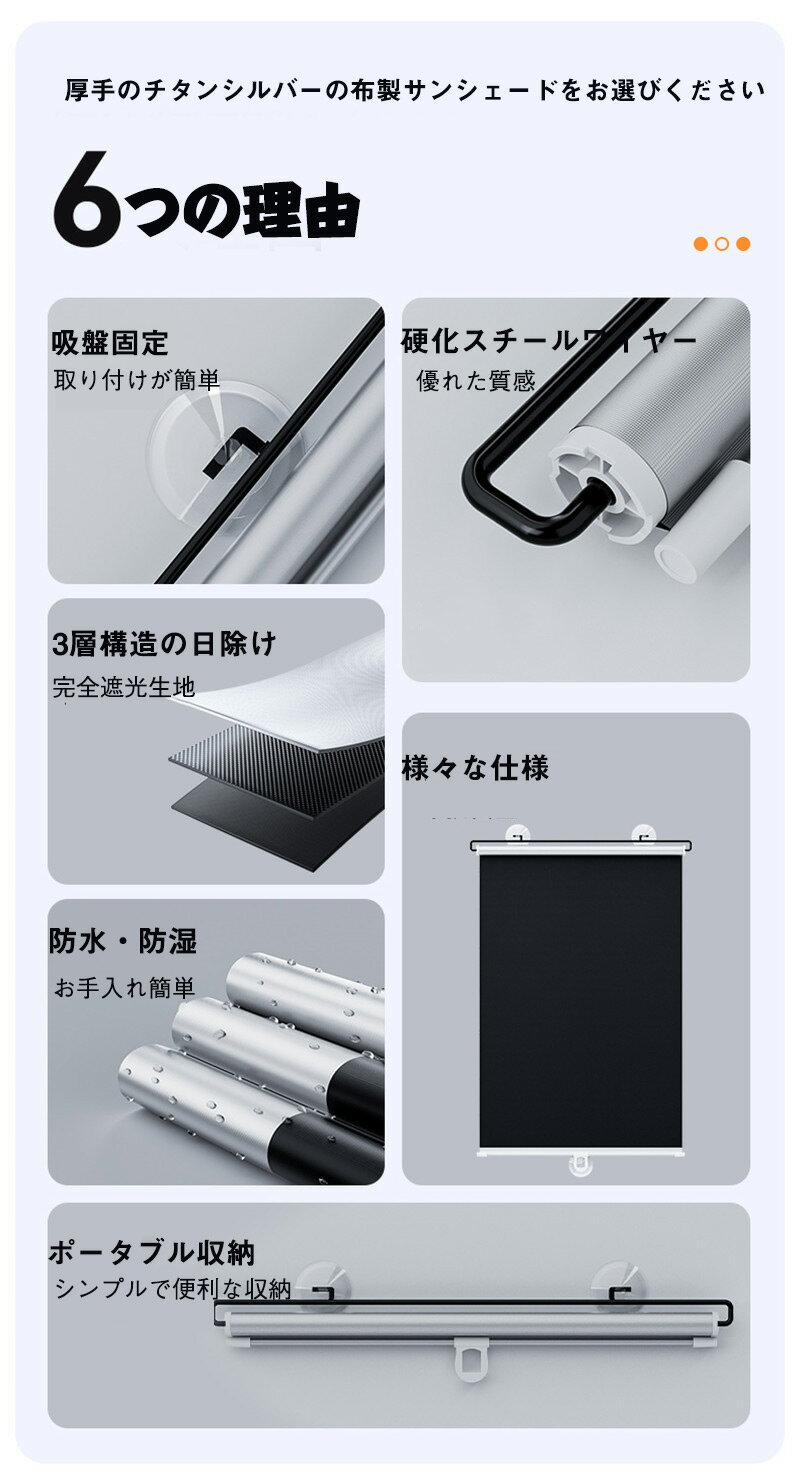 厚手のチタンシルバーの布製サンシェードをお選びください

6つの理由

吸盤固定
取り付けが簡単

硬化スチールワイヤー
優れた質感

3層構造の日除け
完全遮光生地

様々な仕様

防水・防湿
お手入れ簡単

ポータブル収納
シンプルで便利な収納