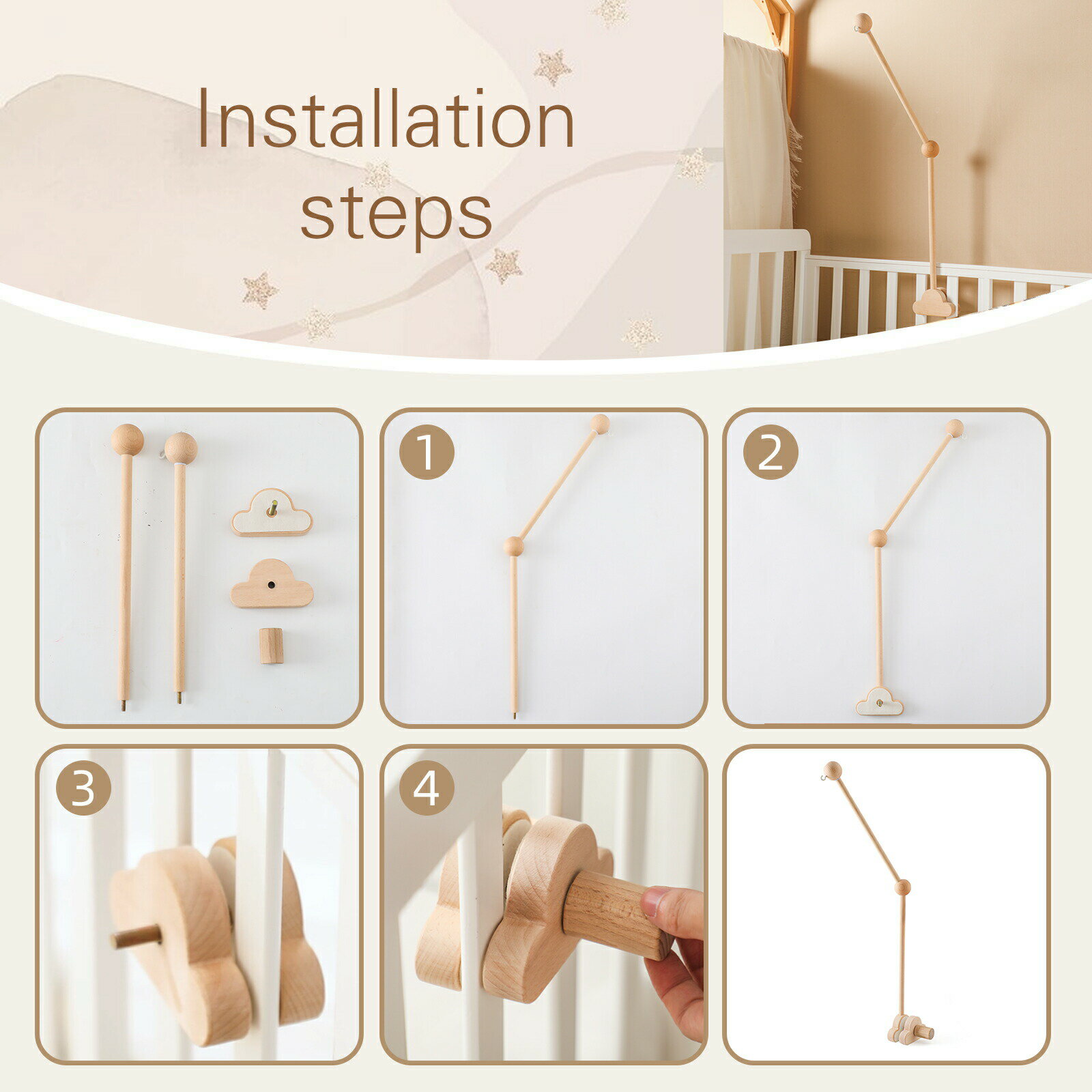 Installation steps

1

2

3

4