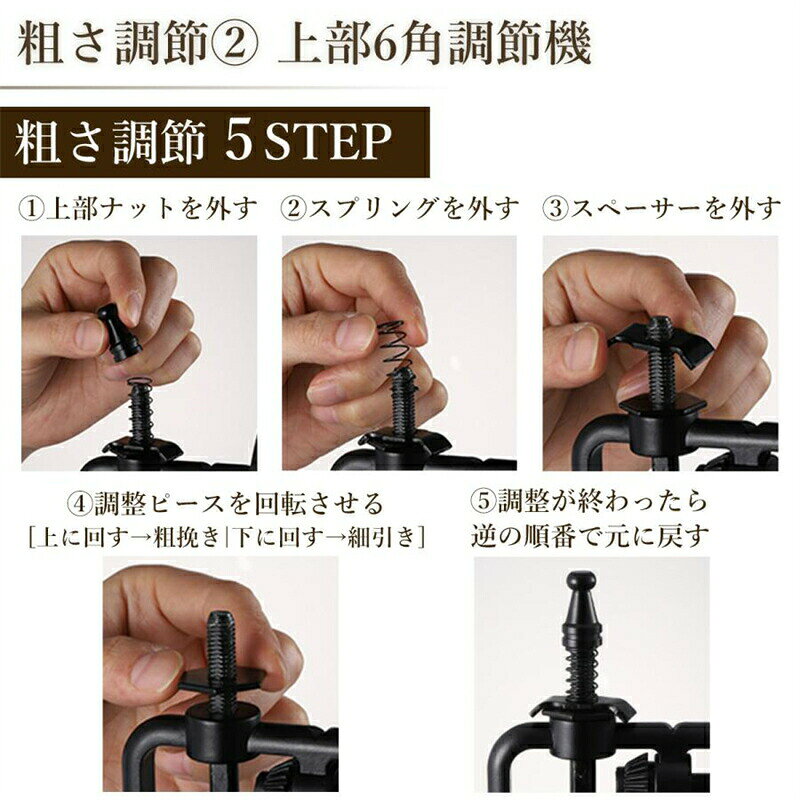 粗さ調節② 上部6角調節機

粗さ調節 5STEP

①上部ナットを外す

②スプリングを外す

③スペーサーを外す

④調整ピースを回転させる
[上に回す→粗挽き|下に回す→細引き]

⑤調整が終わったら
逆の順番で元に戻す