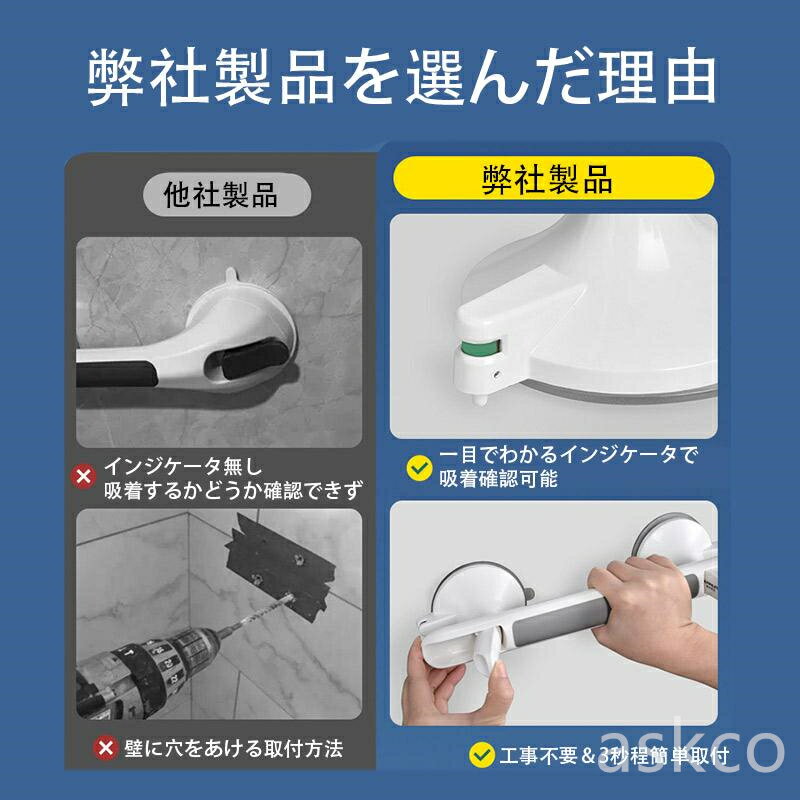 弊社製品を選んだ理由

他社製品

インジケータ無し
吸着するかどうか確認できず

壁に穴をあける取付方法

弊社製品

一目でわかるインジケータで
吸着確認可能

工事不要＆3秒程簡単取付

askco