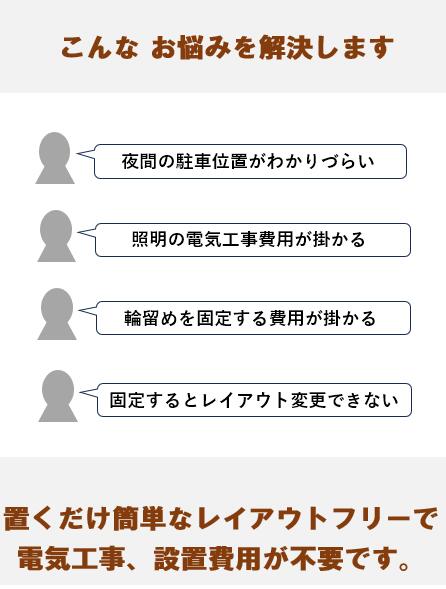 こんな お悩みを解決します

夜間の駐車位置がわかりづらい

照明の電気工事費用が掛かる

輪留めを固定する費用が掛かる

固定するとレイアウト変更できない

置くだけ簡単なレイアウトフリーで
電気工事、設置費用が不要です。