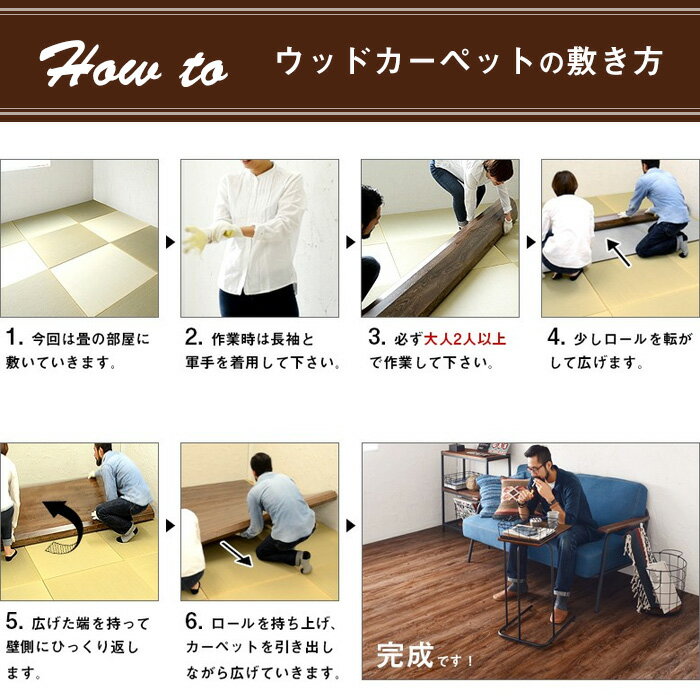 How to ウッドカーペットの敷き方

1. 今回は畳の部屋に敷いていきます。

2. 作業時は長袖と軍手を着用して下さい。

3. 必ず大人2人以上で作業して下さい。

4. 少しロールを転がして広げます。

5. 広げた端を持って壁側にひっくり返します。

6. ロールを持ち上げ、カーペットを引き出しながら広げていきます。

完成です！