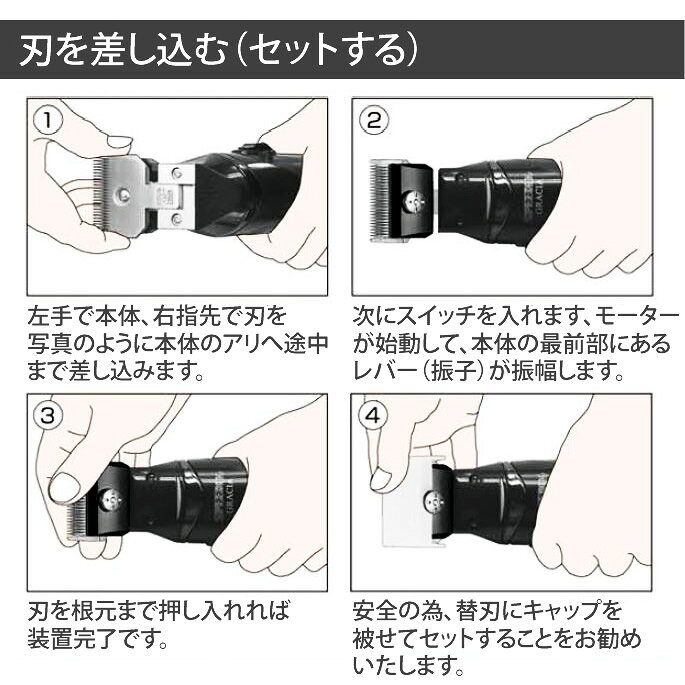 刃を差し込む（セットする）

①

左手で本体、右指先で刃を写真のように本体のアリへ途中まで差し込みます。

②

次にスイッチを入れます、モーターが始動して、本体の最前部にあるレバー（振子）が振幅します。

③

刃を根元まで押し入れれば装置完了です。

④

安全の為、替刃にキャップを被せてセットすることをお勧めいたします。