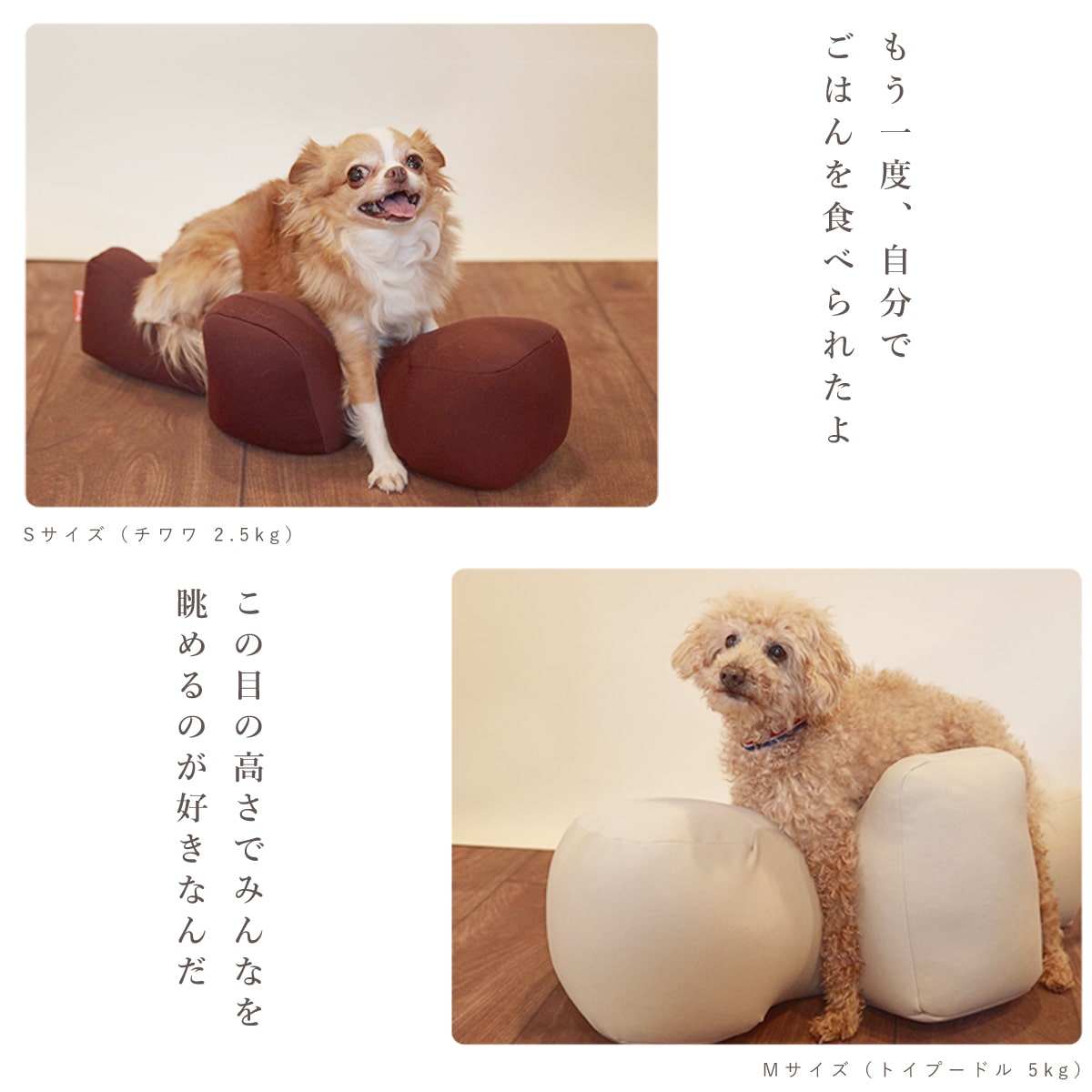 もう一度、自分で
ごはんを食べられたよ

Sサイズ（チワワ 2.5kg）

この目の高さでみんなを
眺めるのが好きなんだ

Mサイズ（トイプードル 5kg）