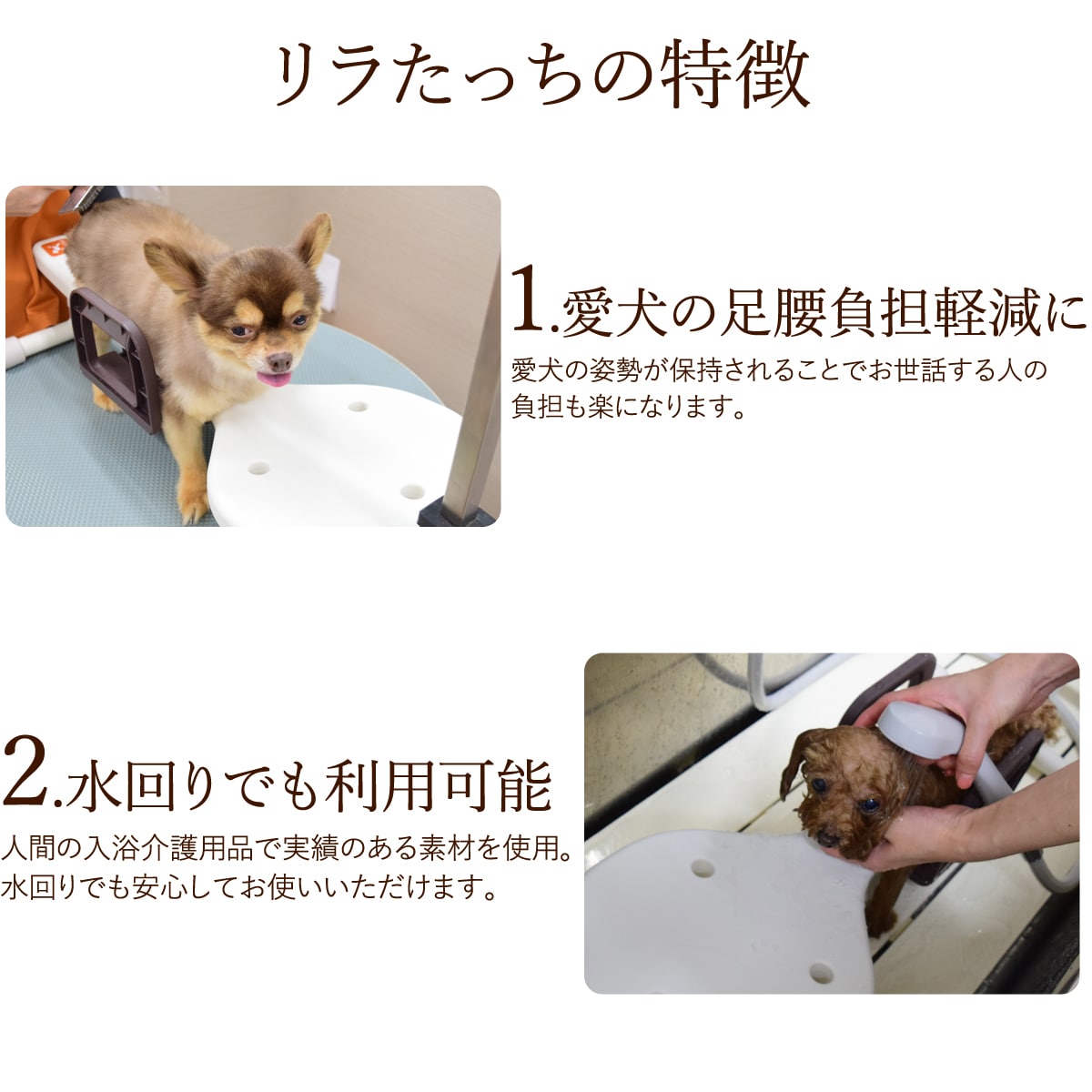 リラたっちの特徴

1.愛犬の足腰負担軽減に

愛犬の姿勢が保持されることでお世話する人の負担も楽になります。

2.水回りでも利用可能

人間の入浴介護用品で実績のある素材を使用。水回りでも安心してお使いいただけます。