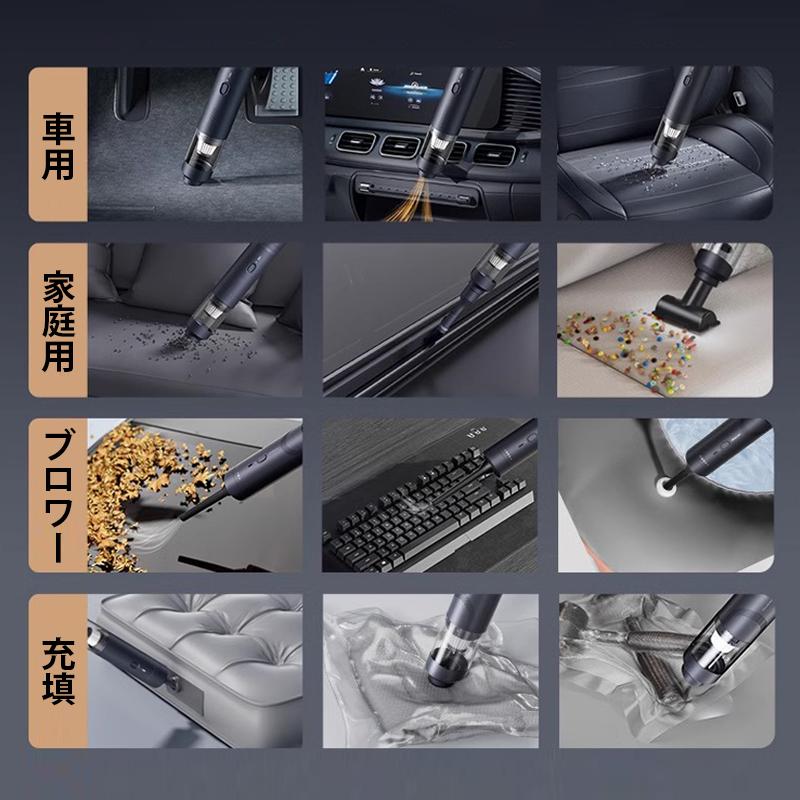 車用

家庭用

ブロワー

充填