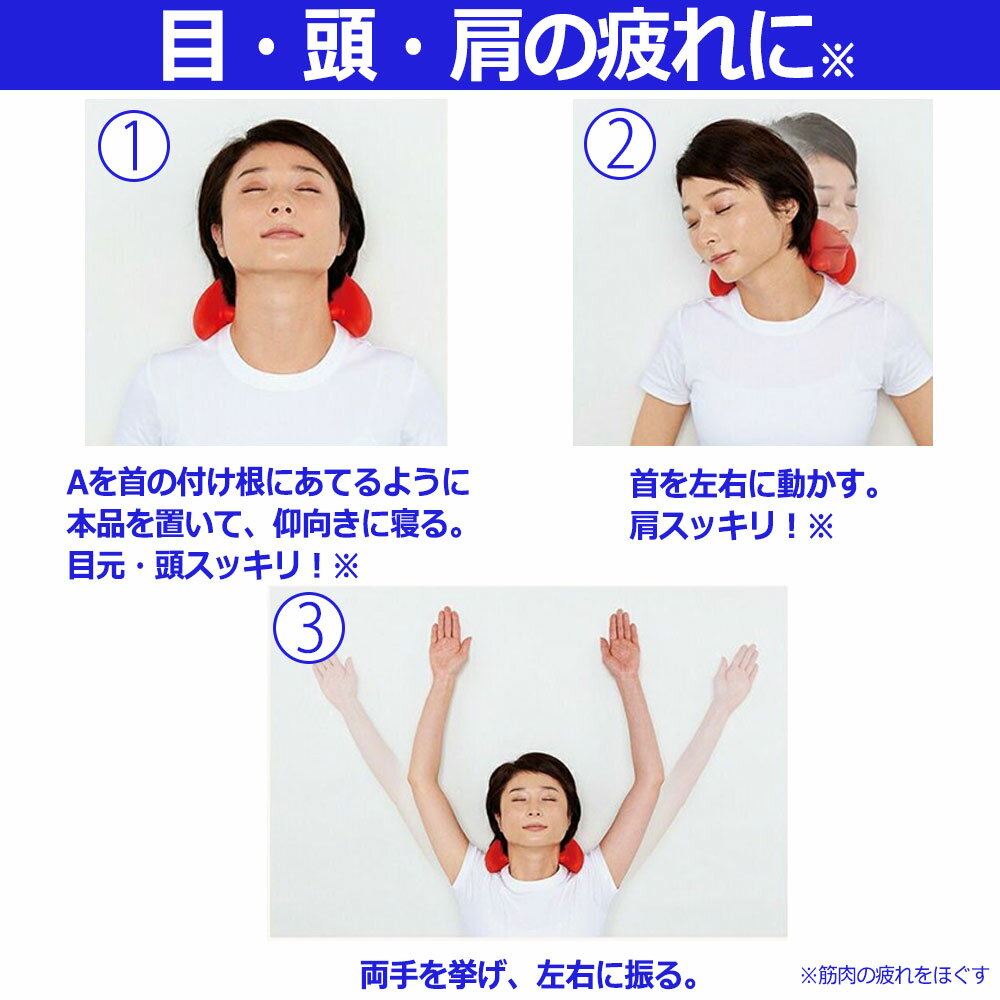 目・頭・肩の疲れに※

①

Aを首の付け根にあてるように本品を置いて、仰向きに寝る。目元・頭スッキリ！※

②

首を左右に動かす。肩スッキリ！※

③

両手を挙げ、左右に振る。

※筋肉の疲れをほぐす