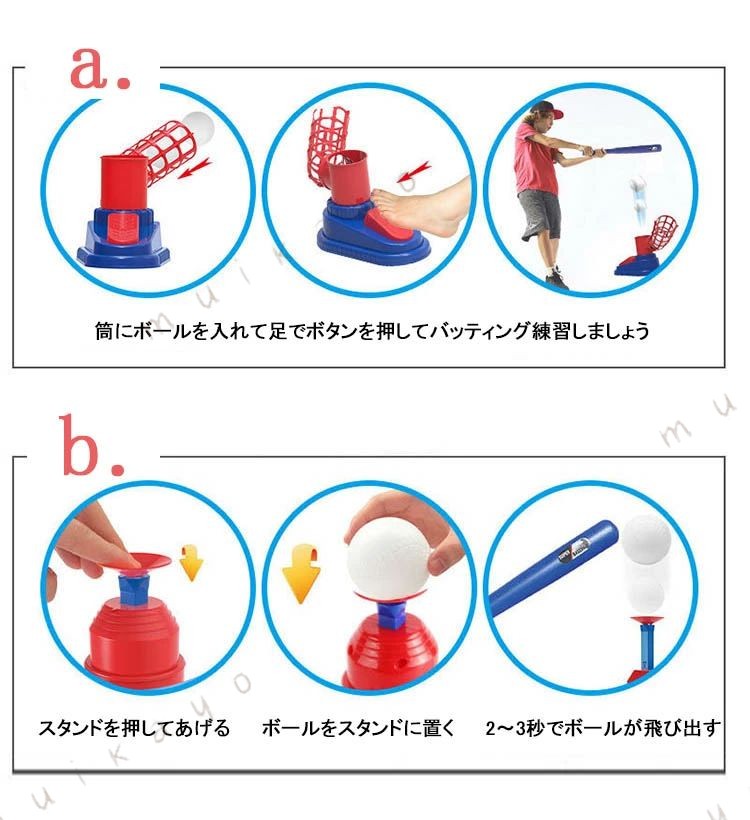 a.

筒にボールを入れて足でボタンを押してバッティング練習しましょう

b.

スタンドを押してあげる

ボールをスタンドに置く

2～3秒でボールが飛び出す