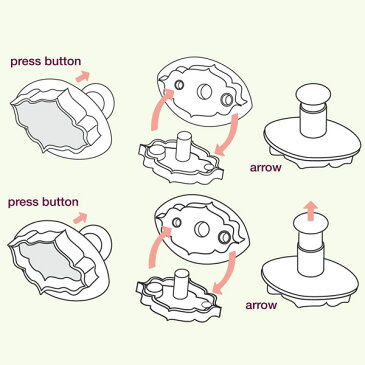 press button

arrow

press button

arrow