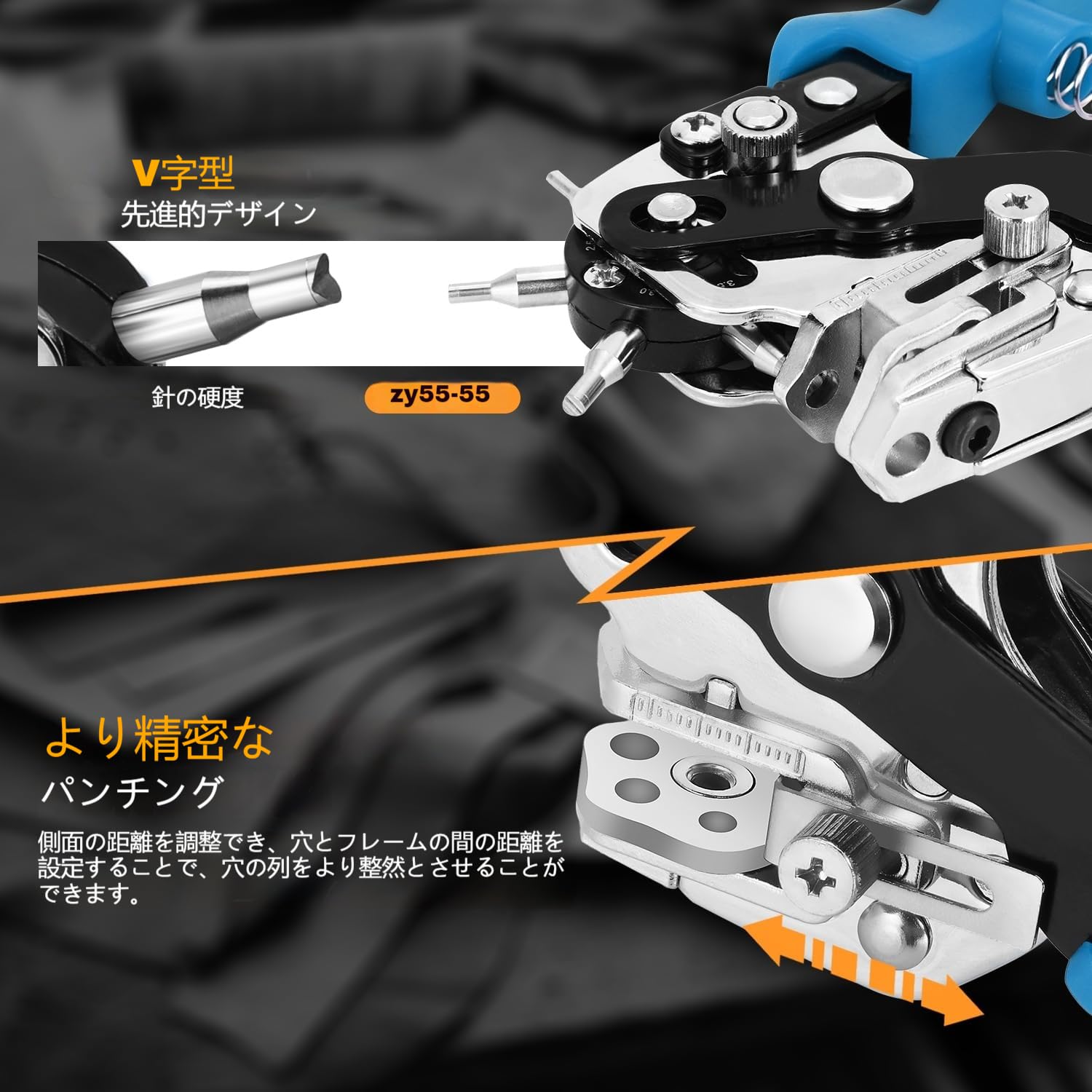 V字型
先進的デザイン

針の硬度

zy55-55

より精密な
パンチング

側面の距離を調整でき、穴とフレームの間の距離を設定することで、穴の列をより整然とさせることができます。