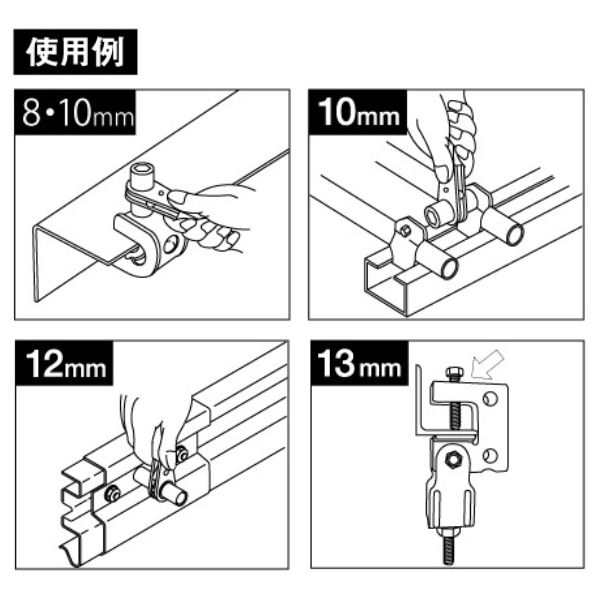 使用例

8・10mm

10mm

12mm

13mm