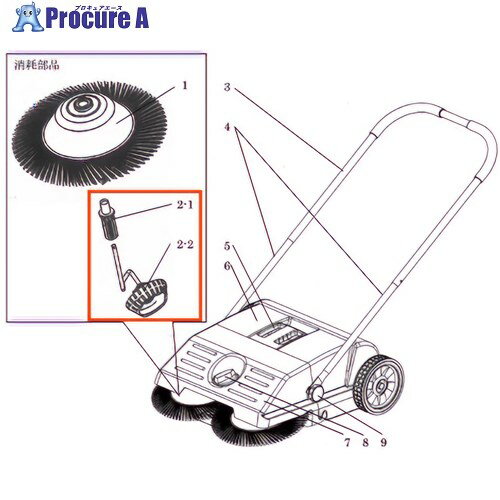 プロキュアエース
Procure A

消耗部品

1

2-1

2-2

3

4

5

6

7 8 9