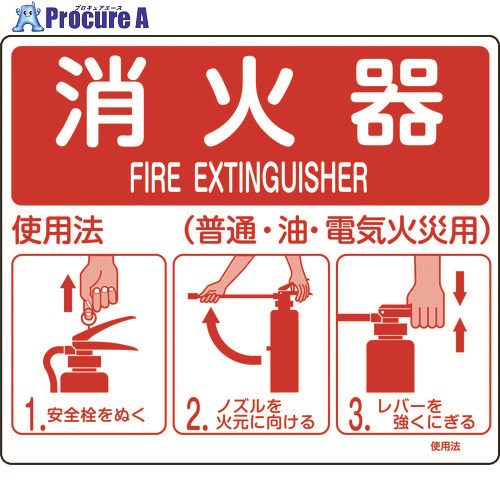 プロキュアエース
Procure A

消火器
FIRE EXTINGUISHER

使用法 (普通・油・電気火災用)

1. 安全栓をぬく

2. ノズルを火元に向ける

3. レバーを強くにぎる

使用法