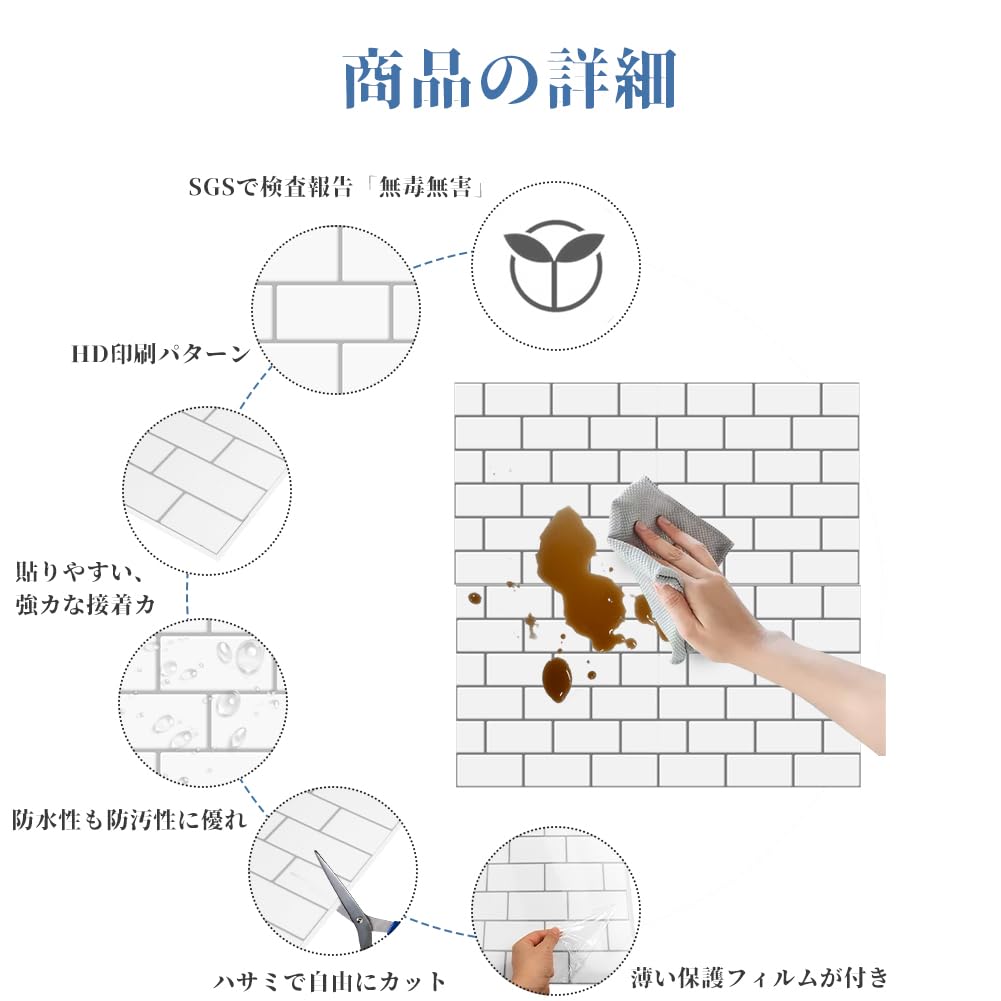 商品の詳細

SGSで検査報告「無毒無害」

HD印刷パターン

貼りやすい、
強力な接着力

防水性も防汚性に優れ

ハサミで自由にカット

薄い保護フィルムが付き