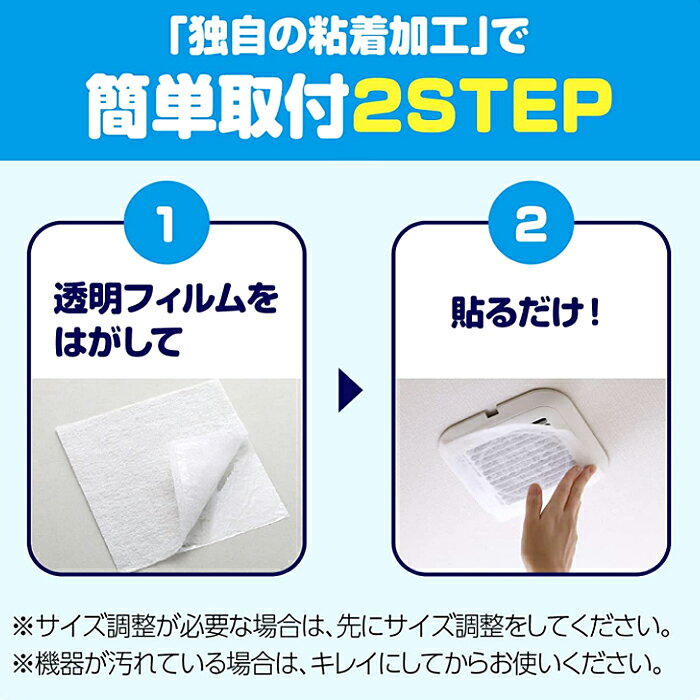 「独自の粘着加工」で
簡単取付2STEP

1
透明フィルムをはがして

2
貼るだけ！

※サイズ調整が必要な場合は、先にサイズ調整をしてください。
※機器が汚れている場合は、キレイにしてからお使いください。