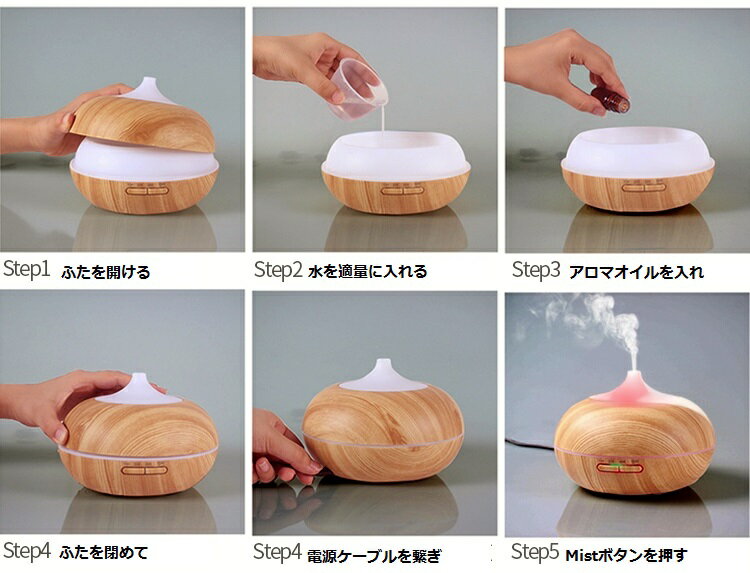 Step1 ふたを開ける

Step2 水を適量に入れる

Step3 アロマオイルを入れ

Step4 ふたを閉めて

Step4 電源ケーブルを繋ぎ

Step5 Mistボタンを押す