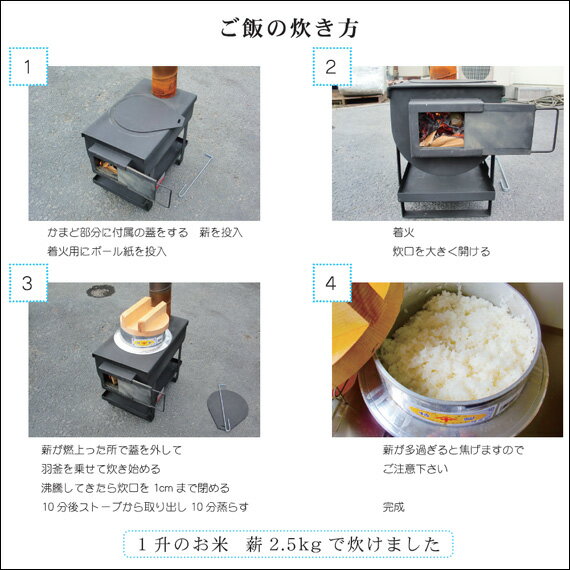 ご飯の炊き方

1

かまど部分に付属の蓋をする　薪を投入
着火用にボール紙を投入

2

着火
炊口を大きく開ける

3

薪が燃上った所で蓋を外して
羽釜を乗せて炊き始める
沸騰してきたら炊口を 1cm まで閉める
10 分後ストーブから取り出し 10 分蒸らす

4

薪が多過ぎると焦げますので
ご注意下さい

完成

1 升のお米　薪 2.5kg で炊けました