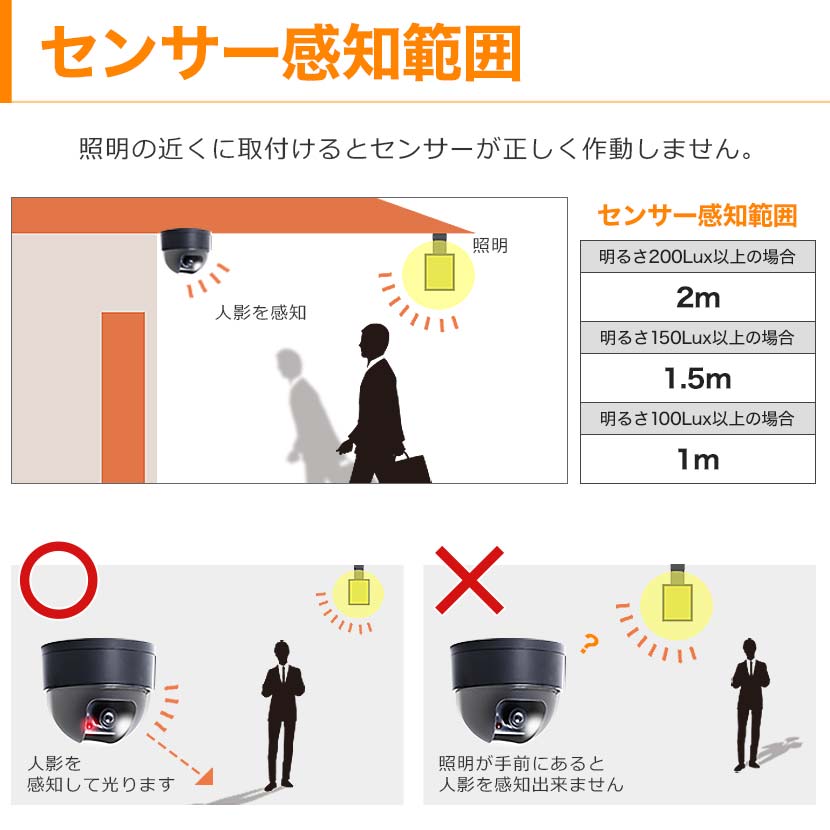 センサー感知範囲

照明の近くに取付けるとセンサーが正しく作動しません。

照明

人影を感知

センサー感知範囲

| 明るさ200Lux以上の場合 |
|---|
| 2m |
| 明るさ150Lux以上の場合 |
| 1.5m |
| 明るさ100Lux以上の場合 |
| 1m |

人影を
感知して光ります

?

照明が手前にあると
人影を感知出来ません