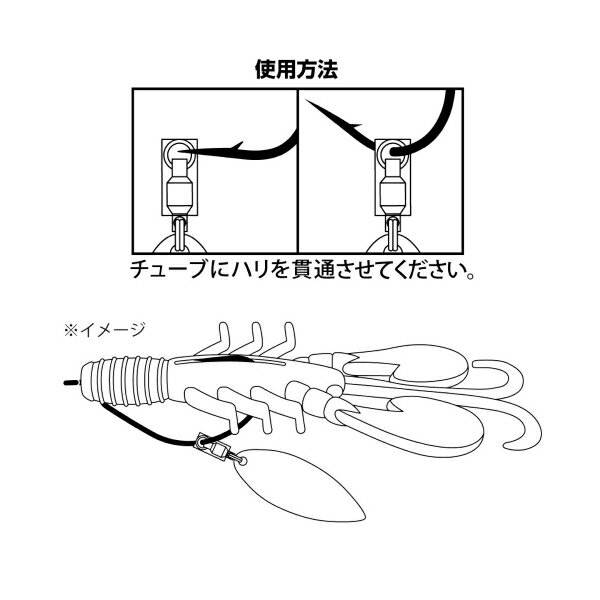 使用方法

チューブにハリを貫通させてください。

※イメージ