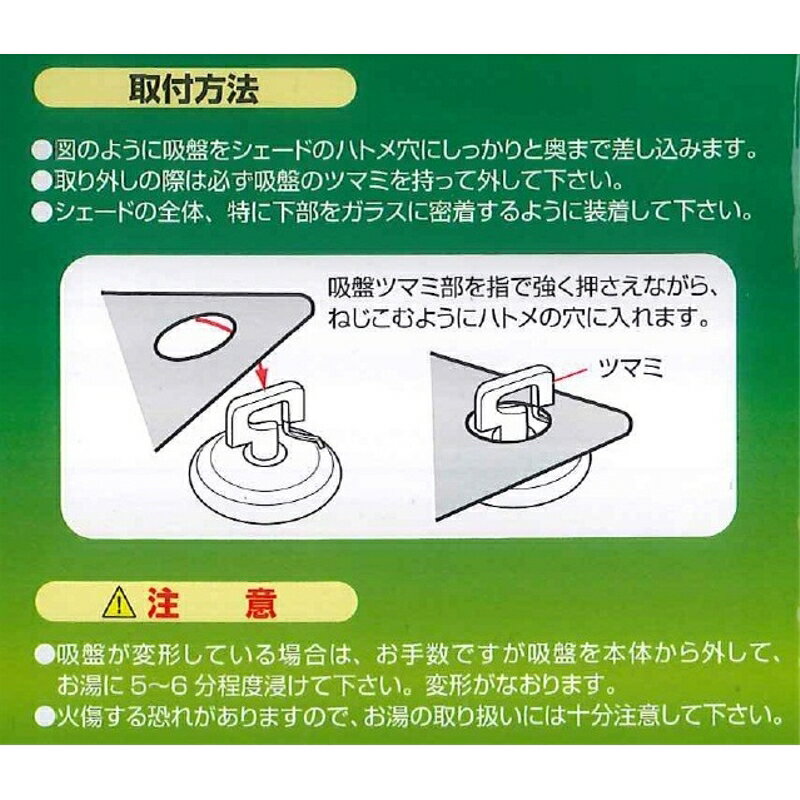 取付方法

●図のように吸盤をシェードのハトメ穴にしっかりと奥まで差し込みます。
●取り外しの際は必ず吸盤のツマミを持って外して下さい。
●シェードの全体、特に下部をガラスに密着するように装着して下さい。

吸盤ツマミ部を指で強く押さえながら、ねじこむようにハトメの穴に入れます。

ツマミ

注　意

●吸盤が変形している場合は、お手数ですが吸盤を本体から外して、お湯に 5~6 分程度浸けて下さい。変形がなおります。
●火傷する恐れがありますので、お湯の取り扱いには十分注意して下さい。