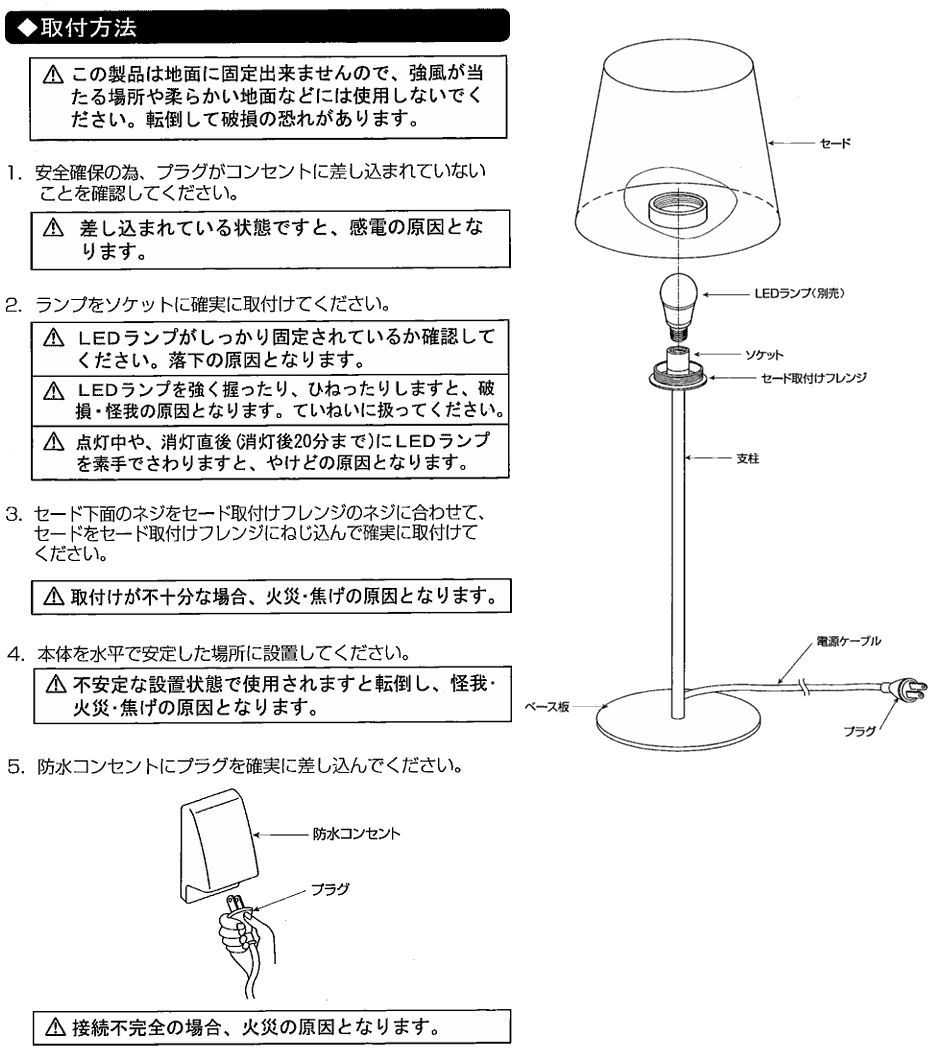 ◆取付方法

⚠ この製品は地面に固定出来ませんので、強風が当たる場所や柔らかい地面などには使用しないでください。転倒して破損の恐れがあります。

1. 安全確保の為、プラグがコンセントに差し込まれていないことを確認してください。

⚠ 差し込まれている状態ですと、感電の原因となります。

2. ランプをソケットに確実に取付けてください。

⚠ LEDランプがしっかり固定されているか確認してください。落下の原因となります。

⚠ LEDランプを強く握ったり、ひねったりしますと、破損・怪我の原因となります。ていねいに扱ってください。

⚠ 点灯中や、消灯直後（消灯後20分まで）にLEDランプを素手でさわりますと、やけどの原因となります。

3. セード下面のネジをセード取付けフレンジのネジに合わせて、セードをセード取付けフレンジにねじ込んで確実に取付けてください。

⚠ 取付けが不十分な場合、火災・焦げの原因となります。

4. 本体を水平で安定した場所に設置してください。

⚠ 不安定な設置状態で使用されますと転倒し、怪我・火災・焦げの原因となります。

5. 防水コンセントにプラグを確実に差し込んでください。

防水コンセント
プラグ

⚠ 接続不完全の場合、火災の原因となります。

セード
LEDランプ(別売)
ソケット
セード取付けフレンジ
支柱
電源ケーブル
ベース板
プラグ