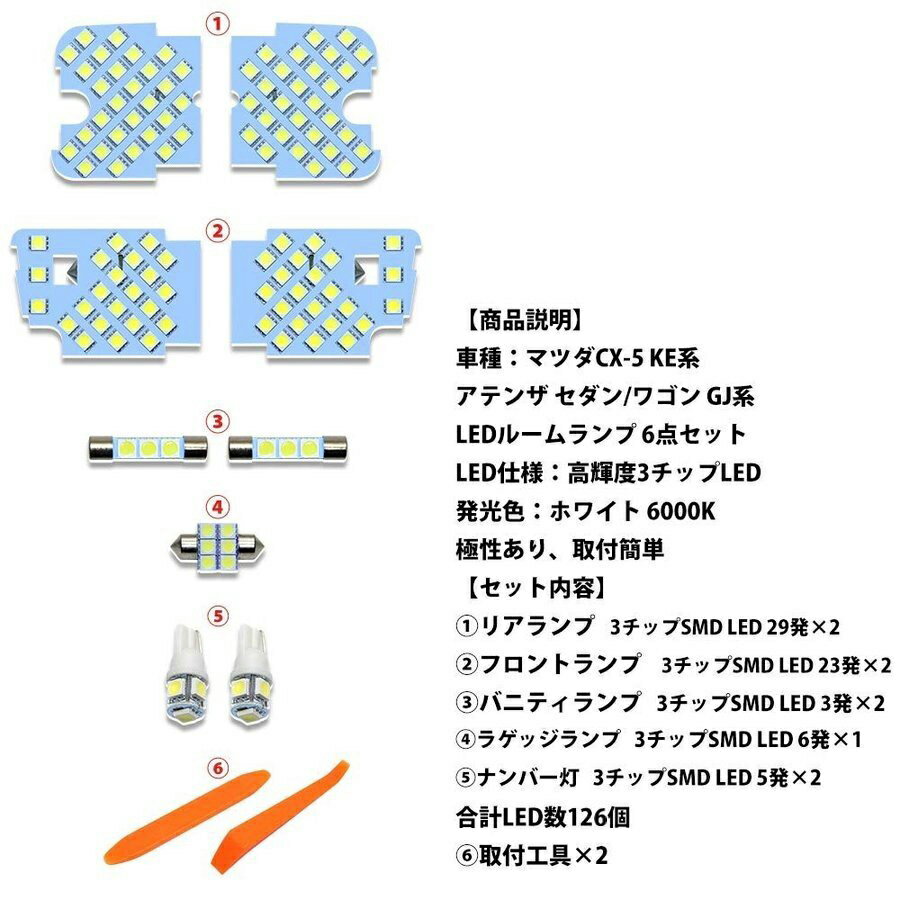 ①

②

③

④

⑤

⑥

【商品説明】
車種：マツダCX-5 KE系
アテンザ セダン/ワゴン GJ系
LEDルームランプ 6点セット
LED仕様：高輝度3チップLED
発光色：ホワイト 6000K
極性あり、取付簡単
【セット内容】
①リアランプ 3チップSMD LED 29発×2
②フロントランプ 3チップSMD LED 23発×2
③バニティランプ 3チップSMD LED 3発×2
④ラゲッジランプ 3チップSMD LED 6発×1
⑤ナンバー灯 3チップSMD LED 5発×2
合計LED数126個
⑥取付工具×2