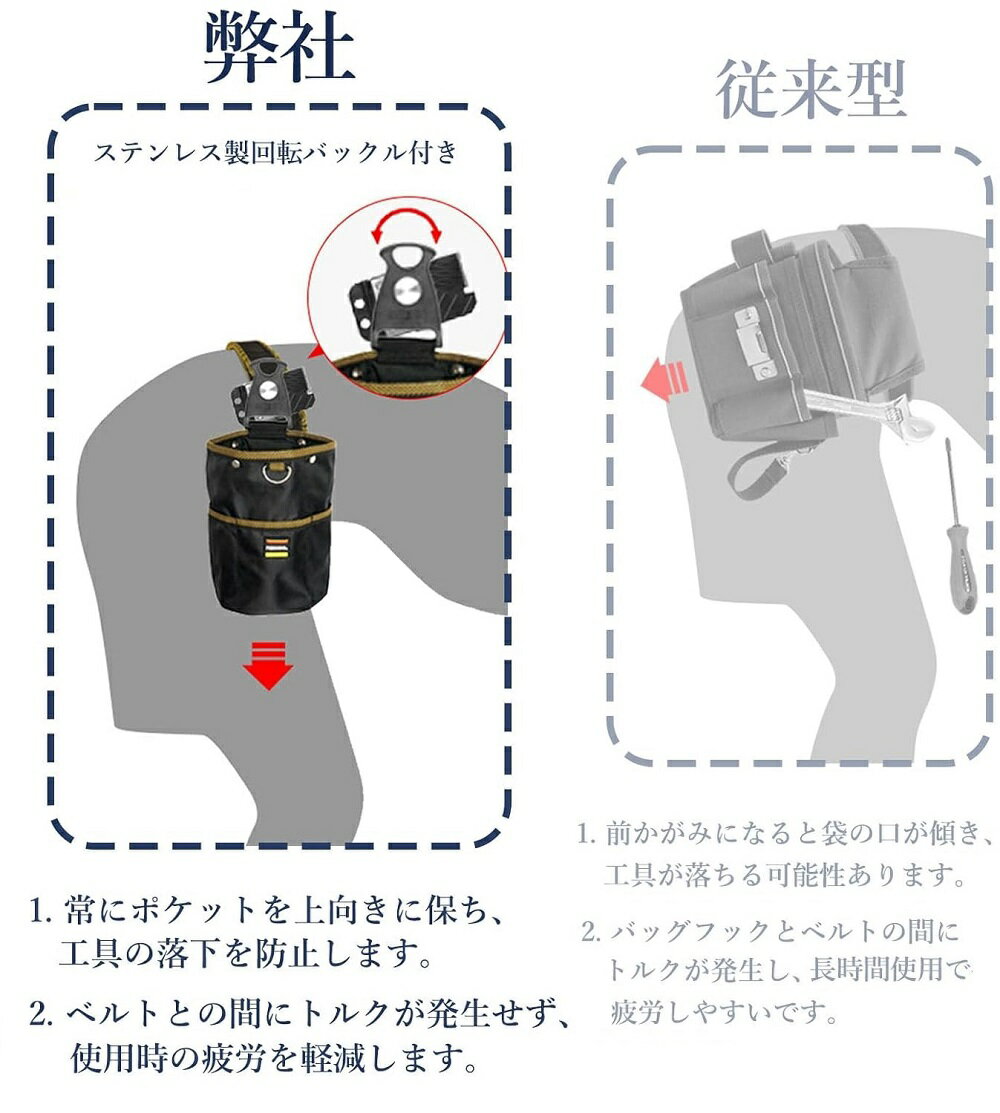 弊社

ステンレス製回転バックル付き

1. 常にポケットを上向きに保ち、工具の落下を防止します。

2. ベルトとの間にトルクが発生せず、使用時の疲労を軽減します。

従来型

1. 前かがみになると袋の口が傾き、工具が落ちる可能性あります。

2. バッグフックとベルトの間にトルクが発生し、長時間使用で疲労しやすいです。